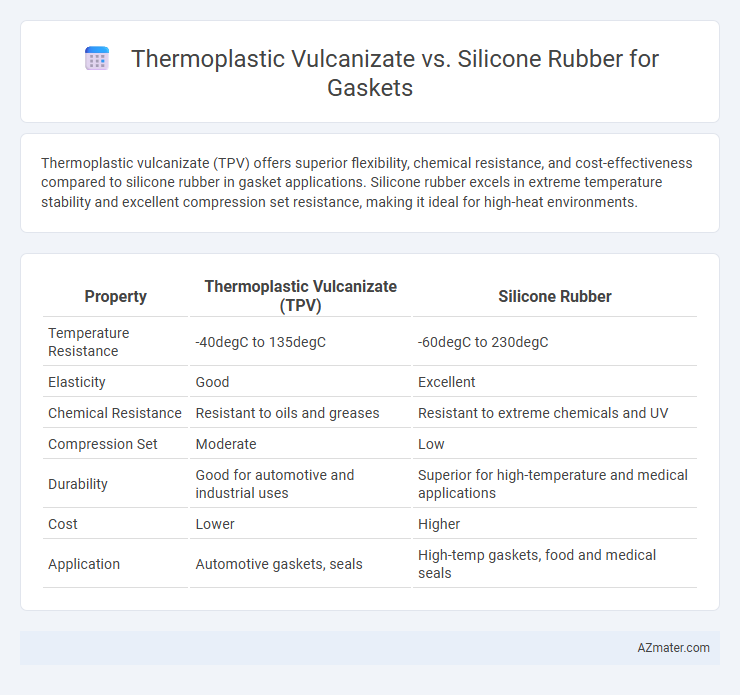 Thermoplastic Vulcanizate vs. Silicone Rubber for Gaskets

Thermoplastic vulcanizate (TPV) offers superior flexibility, chemical resistance, and cost-effectiveness compared to silicone rubber in gasket applications. Silicone rubber excels in extreme temperature stability and excellent compression set resistance, making it ideal for high-heat environments.

| Property | Thermoplastic Vulcanizate (TPV) | Silicone Rubber |
|---|---|---|
| Temperature Resistance | -40degC to 135degC | -60degC to 230degC |
| Elasticity | Good | Excellent |
| Chemical Resistance | Resistant to oils and greases | Resistant to extreme chemicals and UV |
| Compression Set | Moderate | Low |
| Durability | Good for automotive and industrial uses | Superior for high-temperature and medical applications |
| Cost | Lower | Higher |
| Application | Automotive gaskets, seals | High-temp gaskets, food and medical seals |

AZmater.com