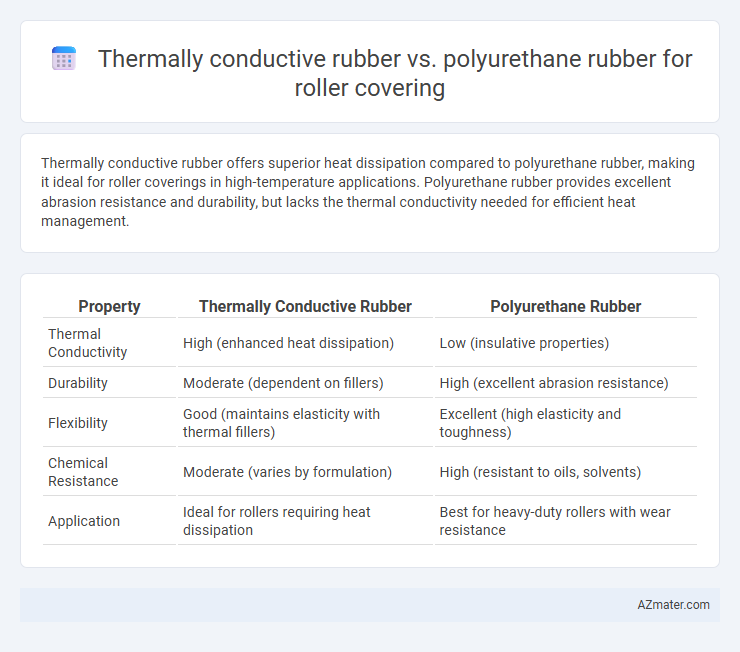 Thermally conductive rubber vs. polyurethane rubber for roller covering

Thermally conductive rubber offers superior heat dissipation compared to polyurethane rubber, making it ideal for roller coverings in high-temperature applications. Polyurethane rubber provides excellent abrasion resistance and durability, but lacks the thermal conductivity needed for efficient heat management.

| Property | Thermally Conductive Rubber | Polyurethane Rubber |
|---|---|---|
| Thermal Conductivity | High (enhanced heat dissipation) | Low (insulative properties) |
| Durability | Moderate (dependent on fillers) | High (excellent abrasion resistance) |
| Flexibility | Good (maintains elasticity with thermal fillers) | Excellent (high elasticity and toughness) |
| Chemical Resistance | Moderate (varies by formulation) | High (resistant to oils, solvents) |
| Application | Ideal for rollers requiring heat dissipation | Best for heavy-duty rollers with wear resistance |

AZmater.com