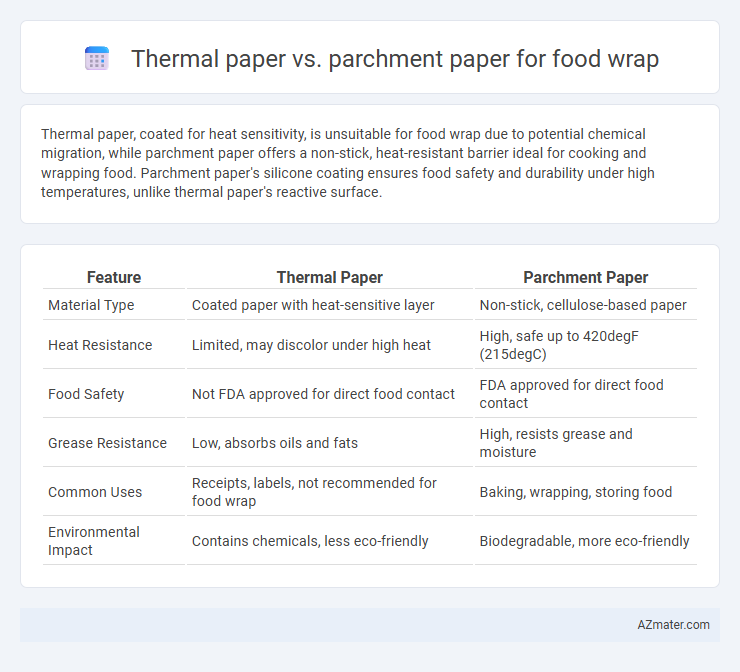 Thermal paper vs. parchment paper for food wrap

Thermal paper, coated for heat sensitivity, is unsuitable for food wrap due to potential chemical migration, while parchment paper offers a non-stick, heat-resistant barrier ideal for cooking and wrapping food. Parchment paper's silicone coating ensures food safety and durability under high temperatures, unlike thermal paper's reactive surface.

| Feature | Thermal Paper | Parchment Paper |
|---|---|---|
| Material Type | Coated paper with heat-sensitive layer | Non-stick, cellulose-based paper |
| Heat Resistance | Limited, may discolor under high heat | High, safe up to 420degF (215degC) |
| Food Safety | Not FDA approved for direct food contact | FDA approved for direct food contact |
| Grease Resistance | Low, absorbs oils and fats | High, resists grease and moisture |
| Common Uses | Receipts, labels, not recommended for food wrap | Baking, wrapping, storing food |
| Environmental Impact | Contains chemicals, less eco-friendly | Biodegradable, more eco-friendly |

AZmater.com