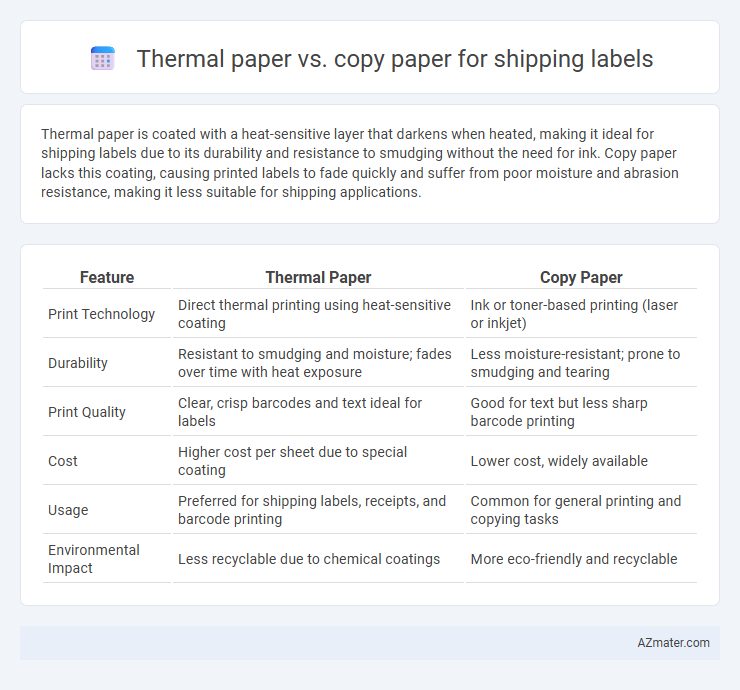 Thermal paper vs. copy paper for shipping labels

Thermal paper is coated with a heat-sensitive layer that darkens when heated, making it ideal for shipping labels due to its durability and resistance to smudging without the need for ink. Copy paper lacks this coating, causing printed labels to fade quickly and suffer from poor moisture and abrasion resistance, making it less suitable for shipping applications.

| Feature | Thermal Paper | Copy Paper |
|---|---|---|
| Print Technology | Direct thermal printing using heat-sensitive coating | Ink or toner-based printing (laser or inkjet) |
| Durability | Resistant to smudging and moisture; fades over time with heat exposure | Less moisture-resistant; prone to smudging and tearing |
| Print Quality | Clear, crisp barcodes and text ideal for labels | Good for text but less sharp barcode printing |
| Cost | Higher cost per sheet due to special coating | Lower cost, widely available |
| Usage | Preferred for shipping labels, receipts, and barcode printing | Common for general printing and copying tasks |
| Environmental Impact | Less recyclable due to chemical coatings | More eco-friendly and recyclable |

AZmater.com