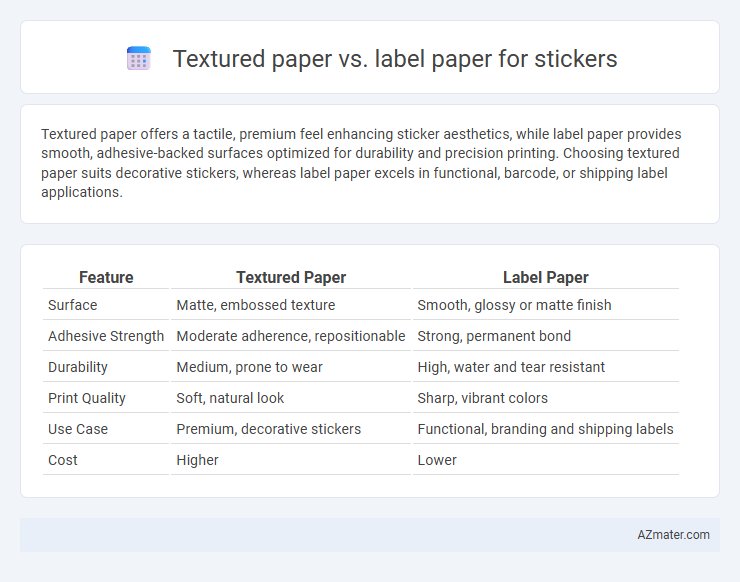 Textured paper vs. label paper for stickers

Textured paper offers a tactile, premium feel enhancing sticker aesthetics, while label paper provides smooth, adhesive-backed surfaces optimized for durability and precision printing. Choosing textured paper suits decorative stickers, whereas label paper excels in functional, barcode, or shipping label applications.

| Feature | Textured Paper | Label Paper |
|---|---|---|
| Surface | Matte, embossed texture | Smooth, glossy or matte finish |
| Adhesive Strength | Moderate adherence, repositionable | Strong, permanent bond |
| Durability | Medium, prone to wear | High, water and tear resistant |
| Print Quality | Soft, natural look | Sharp, vibrant colors |
| Use Case | Premium, decorative stickers | Functional, branding and shipping labels |
| Cost | Higher | Lower |

AZmater.com