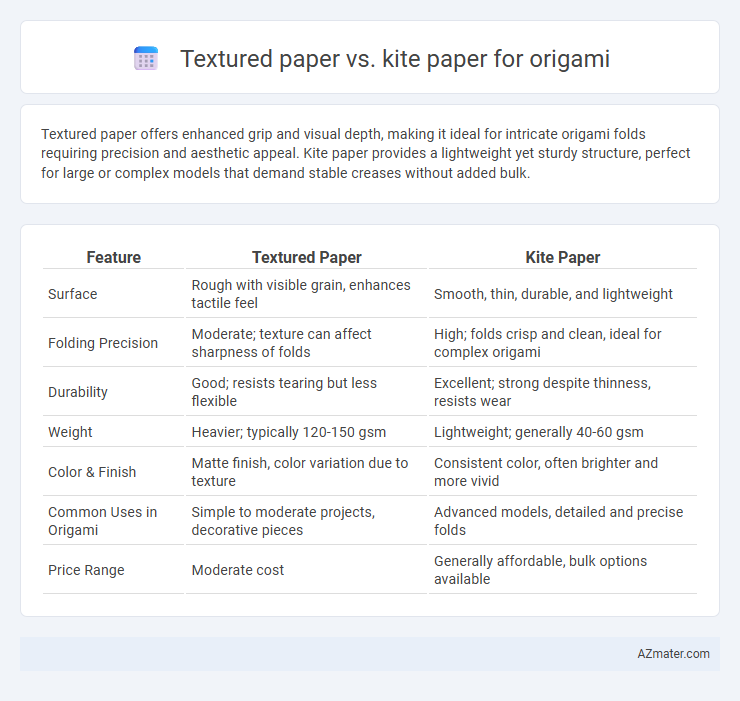 Textured paper vs. kite paper for origami

Textured paper offers enhanced grip and visual depth, making it ideal for intricate origami folds requiring precision and aesthetic appeal. Kite paper provides a lightweight yet sturdy structure, perfect for large or complex models that demand stable creases without added bulk.

| Feature | Textured Paper | Kite Paper |
|---|---|---|
| Surface | Rough with visible grain, enhances tactile feel | Smooth, thin, durable, and lightweight |
| Folding Precision | Moderate; texture can affect sharpness of folds | High; folds crisp and clean, ideal for complex origami |
| Durability | Good; resists tearing but less flexible | Excellent; strong despite thinness, resists wear |
| Weight | Heavier; typically 120-150 gsm | Lightweight; generally 40-60 gsm |
| Color & Finish | Matte finish, color variation due to texture | Consistent color, often brighter and more vivid |
| Common Uses in Origami | Simple to moderate projects, decorative pieces | Advanced models, detailed and precise folds |
| Price Range | Moderate cost | Generally affordable, bulk options available |

AZmater.com