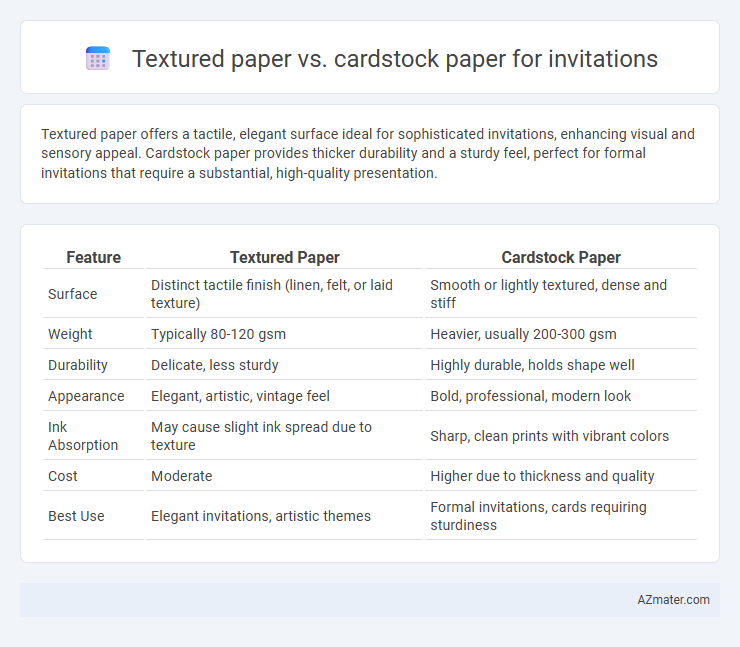 Textured paper vs. cardstock paper for invitations

Textured paper offers a tactile, elegant surface ideal for sophisticated invitations, enhancing visual and sensory appeal. Cardstock paper provides thicker durability and a sturdy feel, perfect for formal invitations that require a substantial, high-quality presentation.

| Feature | Textured Paper | Cardstock Paper |
|---|---|---|
| Surface | Distinct tactile finish (linen, felt, or laid texture) | Smooth or lightly textured, dense and stiff |
| Weight | Typically 80-120 gsm | Heavier, usually 200-300 gsm |
| Durability | Delicate, less sturdy | Highly durable, holds shape well |
| Appearance | Elegant, artistic, vintage feel | Bold, professional, modern look |
| Ink Absorption | May cause slight ink spread due to texture | Sharp, clean prints with vibrant colors |
| Cost | Moderate | Higher due to thickness and quality |
| Best Use | Elegant invitations, artistic themes | Formal invitations, cards requiring sturdiness |

AZmater.com