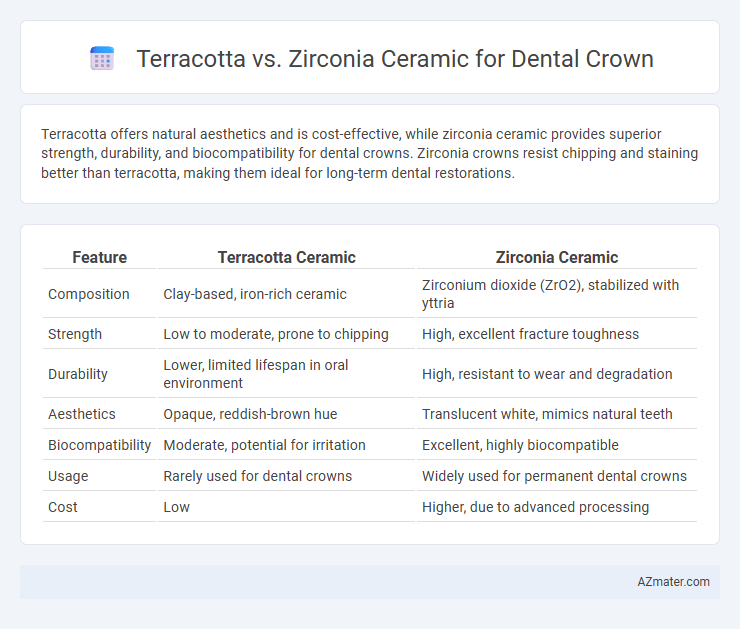 Terracotta vs. Zirconia Ceramic for Dental Crown

Terracotta offers natural aesthetics and is cost-effective, while zirconia ceramic provides superior strength, durability, and biocompatibility for dental crowns. Zirconia crowns resist chipping and staining better than terracotta, making them ideal for long-term dental restorations.

| Feature | Terracotta Ceramic | Zirconia Ceramic |
|---|---|---|
| Composition | Clay-based, iron-rich ceramic | Zirconium dioxide (ZrO2), stabilized with yttria |
| Strength | Low to moderate, prone to chipping | High, excellent fracture toughness |
| Durability | Lower, limited lifespan in oral environment | High, resistant to wear and degradation |
| Aesthetics | Opaque, reddish-brown hue | Translucent white, mimics natural teeth |
| Biocompatibility | Moderate, potential for irritation | Excellent, highly biocompatible |
| Usage | Rarely used for dental crowns | Widely used for permanent dental crowns |
| Cost | Low | Higher, due to advanced processing |

AZmater.com