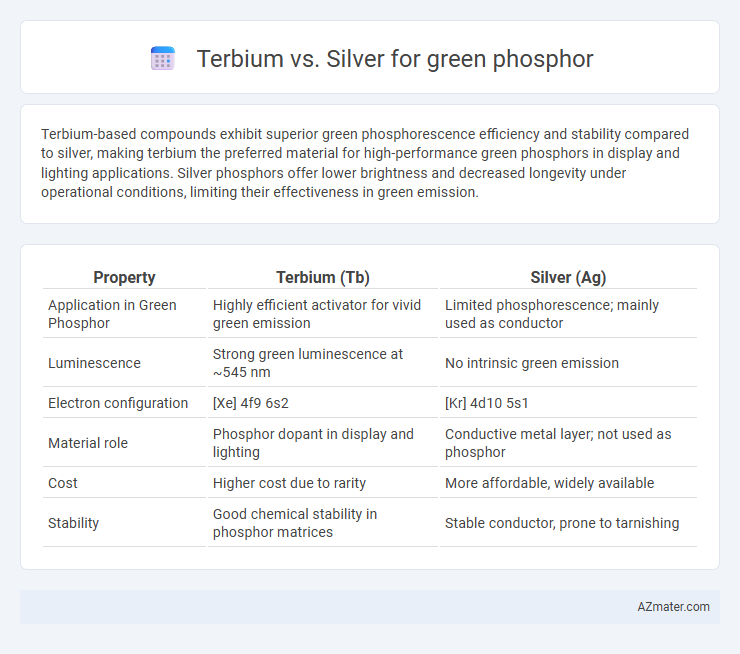 Terbium vs. Silver for green phosphor

Terbium-based compounds exhibit superior green phosphorescence efficiency and stability compared to silver, making terbium the preferred material for high-performance green phosphors in display and lighting applications. Silver phosphors offer lower brightness and decreased longevity under operational conditions, limiting their effectiveness in green emission.

| Property | Terbium (Tb) | Silver (Ag) |
|---|---|---|
| Application in Green Phosphor | Highly efficient activator for vivid green emission | Limited phosphorescence; mainly used as conductor |
| Luminescence | Strong green luminescence at ~545 nm | No intrinsic green emission |
| Electron configuration | [Xe] 4f9 6s2 | [Kr] 4d10 5s1 |
| Material role | Phosphor dopant in display and lighting | Conductive metal layer; not used as phosphor |
| Cost | Higher cost due to rarity | More affordable, widely available |
| Stability | Good chemical stability in phosphor matrices | Stable conductor, prone to tarnishing |

AZmater.com