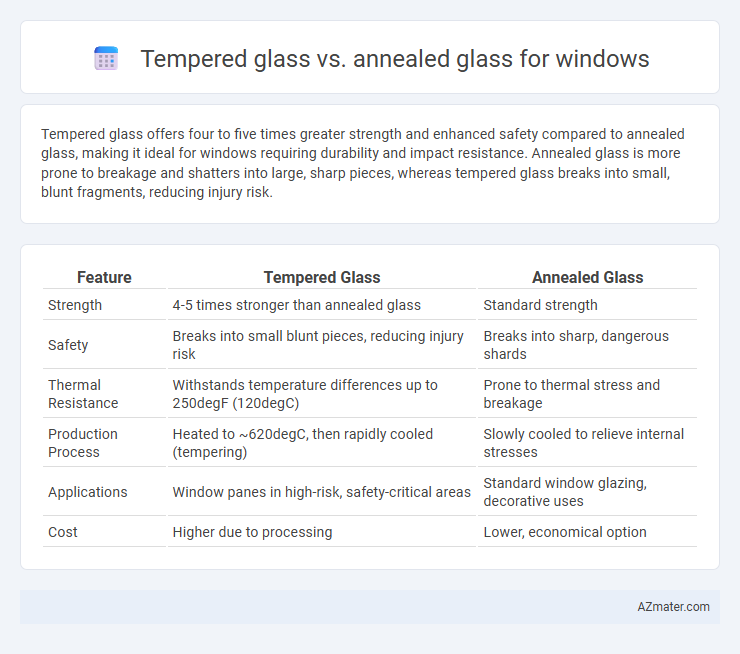 Tempered glass vs. annealed glass for windows

Tempered glass offers four to five times greater strength and enhanced safety compared to annealed glass, making it ideal for windows requiring durability and impact resistance. Annealed glass is more prone to breakage and shatters into large, sharp pieces, whereas tempered glass breaks into small, blunt fragments, reducing injury risk.

| Feature | Tempered Glass | Annealed Glass |
|---|---|---|
| Strength | 4-5 times stronger than annealed glass | Standard strength |
| Safety | Breaks into small blunt pieces, reducing injury risk | Breaks into sharp, dangerous shards |
| Thermal Resistance | Withstands temperature differences up to 250degF (120degC) | Prone to thermal stress and breakage |
| Production Process | Heated to ~620degC, then rapidly cooled (tempering) | Slowly cooled to relieve internal stresses |
| Applications | Window panes in high-risk, safety-critical areas | Standard window glazing, decorative uses |
| Cost | Higher due to processing | Lower, economical option |

AZmater.com