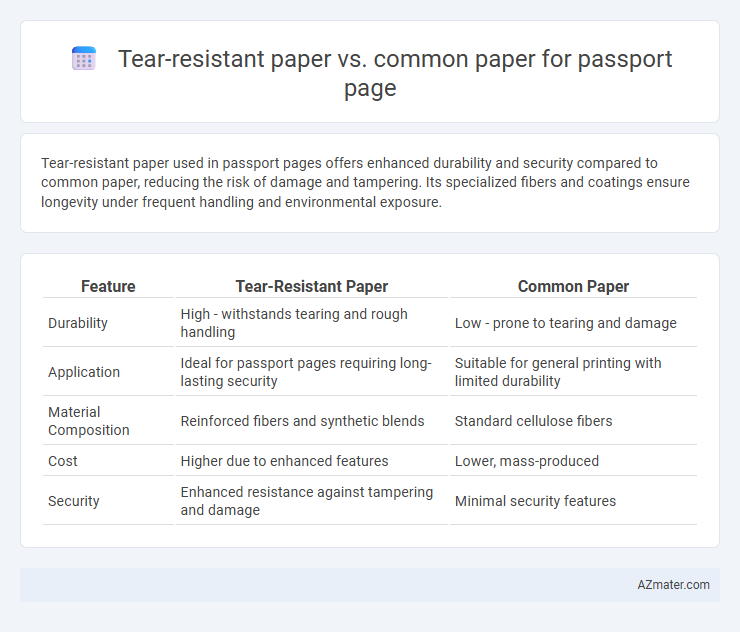 Tear-resistant paper vs. common paper for passport page

Tear-resistant paper used in passport pages offers enhanced durability and security compared to common paper, reducing the risk of damage and tampering. Its specialized fibers and coatings ensure longevity under frequent handling and environmental exposure.

| Feature | Tear-Resistant Paper | Common Paper |
|---|---|---|
| Durability | High - withstands tearing and rough handling | Low - prone to tearing and damage |
| Application | Ideal for passport pages requiring long-lasting security | Suitable for general printing with limited durability |
| Material Composition | Reinforced fibers and synthetic blends | Standard cellulose fibers |
| Cost | Higher due to enhanced features | Lower, mass-produced |
| Security | Enhanced resistance against tampering and damage | Minimal security features |

AZmater.com