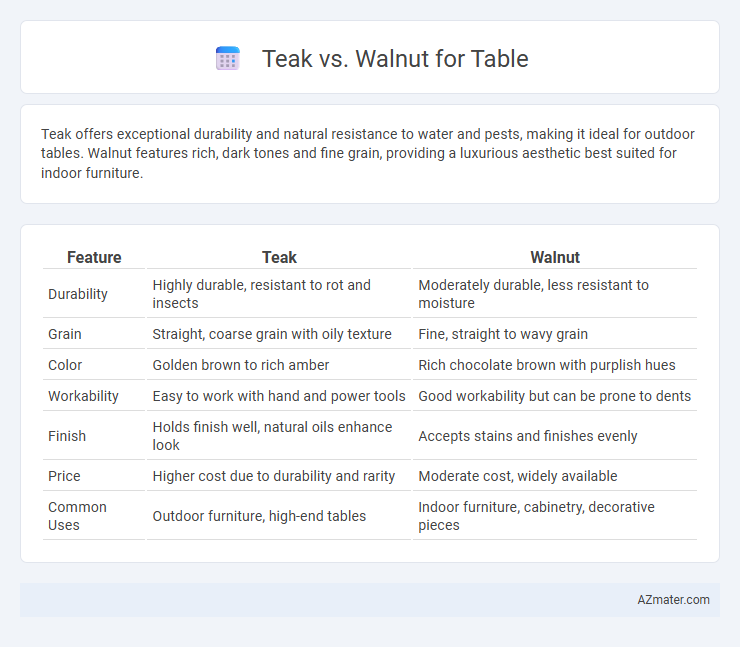 Teak vs. Walnut for Table

Teak offers exceptional durability and natural resistance to water and pests, making it ideal for outdoor tables. Walnut features rich, dark tones and fine grain, providing a luxurious aesthetic best suited for indoor furniture.

| Feature | Teak | Walnut |
|---|---|---|
| Durability | Highly durable, resistant to rot and insects | Moderately durable, less resistant to moisture |
| Grain | Straight, coarse grain with oily texture | Fine, straight to wavy grain |
| Color | Golden brown to rich amber | Rich chocolate brown with purplish hues |
| Workability | Easy to work with hand and power tools | Good workability but can be prone to dents |
| Finish | Holds finish well, natural oils enhance look | Accepts stains and finishes evenly |
| Price | Higher cost due to durability and rarity | Moderate cost, widely available |
| Common Uses | Outdoor furniture, high-end tables | Indoor furniture, cabinetry, decorative pieces |

AZmater.com