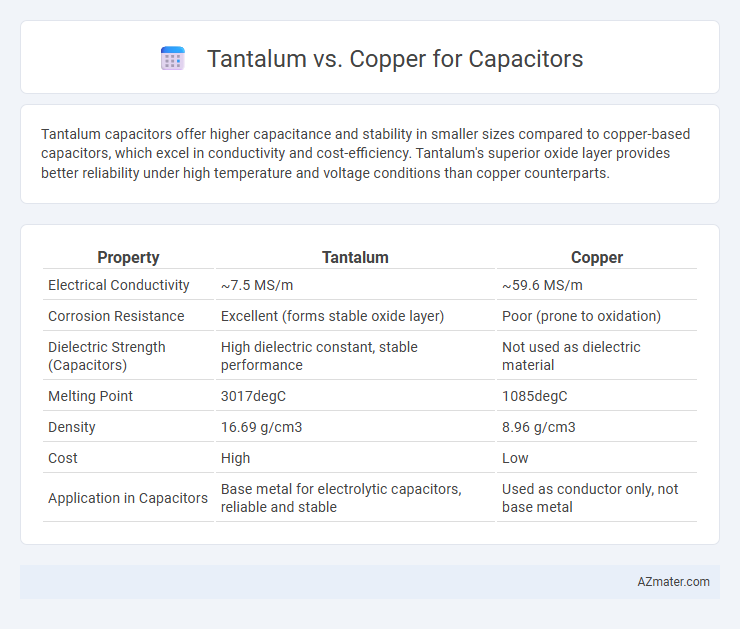 Tantalum vs. Copper for Capacitors

Tantalum capacitors offer higher capacitance and stability in smaller sizes compared to copper-based capacitors, which excel in conductivity and cost-efficiency. Tantalum's superior oxide layer provides better reliability under high temperature and voltage conditions than copper counterparts.

| Property | Tantalum | Copper |
|---|---|---|
| Electrical Conductivity | ~7.5 MS/m | ~59.6 MS/m |
| Corrosion Resistance | Excellent (forms stable oxide layer) | Poor (prone to oxidation) |
| Dielectric Strength (Capacitors) | High dielectric constant, stable performance | Not used as dielectric material |
| Melting Point | 3017degC | 1085degC |
| Density | 16.69 g/cm3 | 8.96 g/cm3 |
| Cost | High | Low |
| Application in Capacitors | Base metal for electrolytic capacitors, reliable and stable | Used as conductor only, not base metal |

AZmater.com