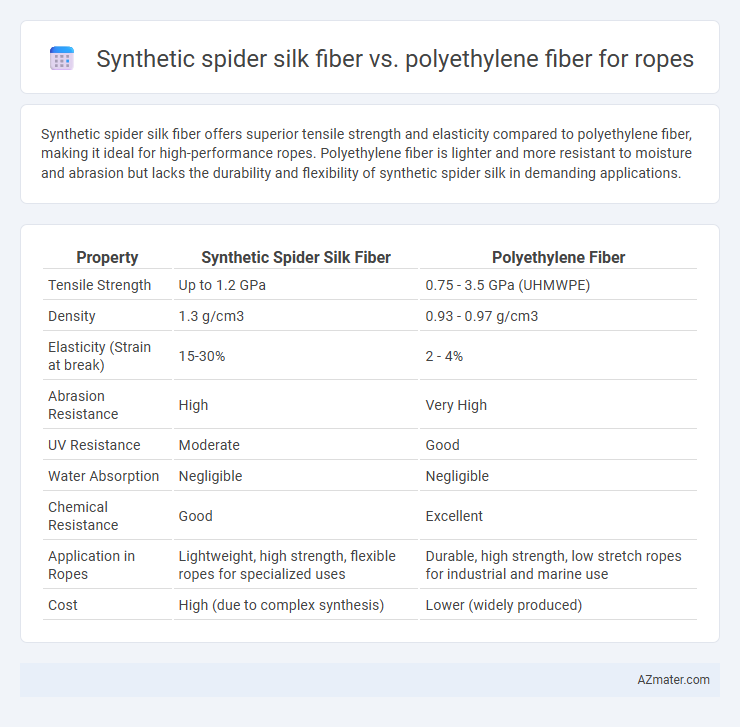 Synthetic spider silk fiber vs. polyethylene fiber for ropes

Synthetic spider silk fiber offers superior tensile strength and elasticity compared to polyethylene fiber, making it ideal for high-performance ropes. Polyethylene fiber is lighter and more resistant to moisture and abrasion but lacks the durability and flexibility of synthetic spider silk in demanding applications.

| Property | Synthetic Spider Silk Fiber | Polyethylene Fiber |
|---|---|---|
| Tensile Strength | Up to 1.2 GPa | 0.75 - 3.5 GPa (UHMWPE) |
| Density | 1.3 g/cm3 | 0.93 - 0.97 g/cm3 |
| Elasticity (Strain at break) | 15-30% | 2 - 4% |
| Abrasion Resistance | High | Very High |
| UV Resistance | Moderate | Good |
| Water Absorption | Negligible | Negligible |
| Chemical Resistance | Good | Excellent |
| Application in Ropes | Lightweight, high strength, flexible ropes for specialized uses | Durable, high strength, low stretch ropes for industrial and marine use |
| Cost | High (due to complex synthesis) | Lower (widely produced) |

AZmater.com