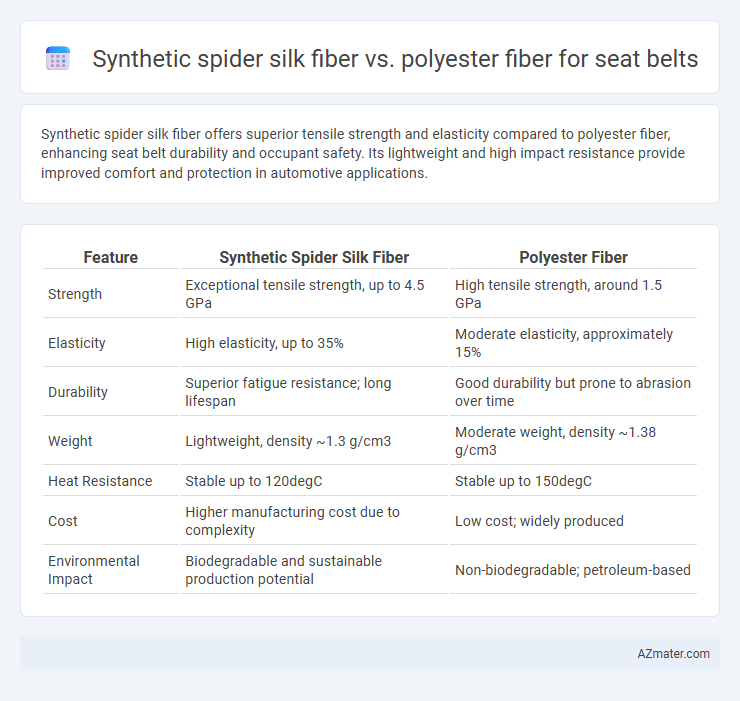 Synthetic spider silk fiber vs. polyester fiber for seat belts

Synthetic spider silk fiber offers superior tensile strength and elasticity compared to polyester fiber, enhancing seat belt durability and occupant safety. Its lightweight and high impact resistance provide improved comfort and protection in automotive applications.

| Feature | Synthetic Spider Silk Fiber | Polyester Fiber |
|---|---|---|
| Strength | Exceptional tensile strength, up to 4.5 GPa | High tensile strength, around 1.5 GPa |
| Elasticity | High elasticity, up to 35% | Moderate elasticity, approximately 15% |
| Durability | Superior fatigue resistance; long lifespan | Good durability but prone to abrasion over time |
| Weight | Lightweight, density ~1.3 g/cm3 | Moderate weight, density ~1.38 g/cm3 |
| Heat Resistance | Stable up to 120degC | Stable up to 150degC |
| Cost | Higher manufacturing cost due to complexity | Low cost; widely produced |
| Environmental Impact | Biodegradable and sustainable production potential | Non-biodegradable; petroleum-based |

AZmater.com