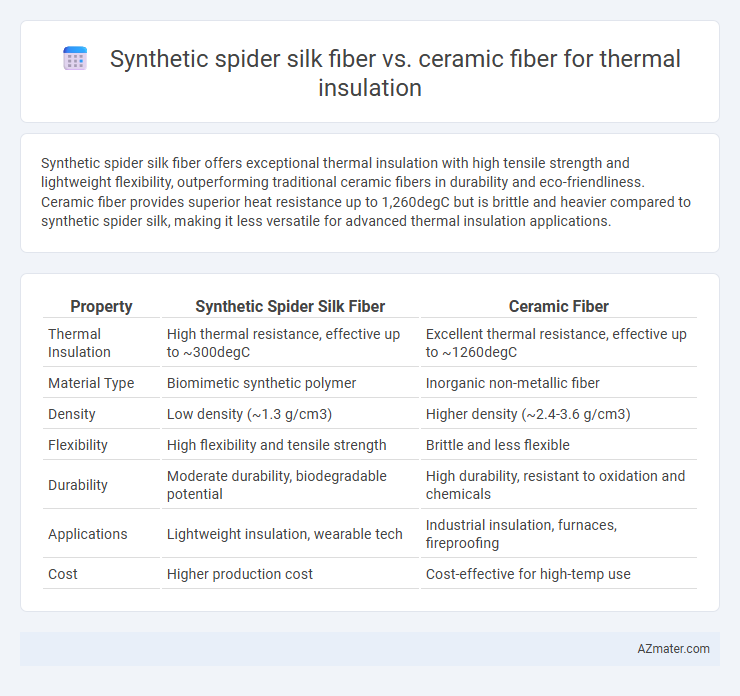 Synthetic spider silk fiber vs. ceramic fiber for thermal insulation

Synthetic spider silk fiber offers exceptional thermal insulation with high tensile strength and lightweight flexibility, outperforming traditional ceramic fibers in durability and eco-friendliness. Ceramic fiber provides superior heat resistance up to 1,260degC but is brittle and heavier compared to synthetic spider silk, making it less versatile for advanced thermal insulation applications.

| Property | Synthetic Spider Silk Fiber | Ceramic Fiber |
|---|---|---|
| Thermal Insulation | High thermal resistance, effective up to ~300degC | Excellent thermal resistance, effective up to ~1260degC |
| Material Type | Biomimetic synthetic polymer | Inorganic non-metallic fiber |
| Density | Low density (~1.3 g/cm3) | Higher density (~2.4-3.6 g/cm3) |
| Flexibility | High flexibility and tensile strength | Brittle and less flexible |
| Durability | Moderate durability, biodegradable potential | High durability, resistant to oxidation and chemicals |
| Applications | Lightweight insulation, wearable tech | Industrial insulation, furnaces, fireproofing |
| Cost | Higher production cost | Cost-effective for high-temp use |

AZmater.com