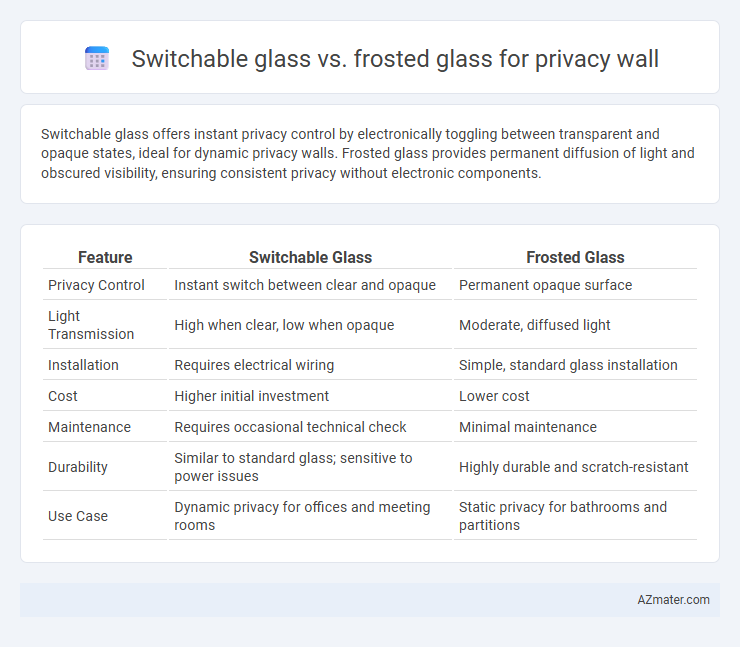 Switchable glass vs. frosted glass for privacy wall

Switchable glass offers instant privacy control by electronically toggling between transparent and opaque states, ideal for dynamic privacy walls. Frosted glass provides permanent diffusion of light and obscured visibility, ensuring consistent privacy without electronic components.

| Feature | Switchable Glass | Frosted Glass |
|---|---|---|
| Privacy Control | Instant switch between clear and opaque | Permanent opaque surface |
| Light Transmission | High when clear, low when opaque | Moderate, diffused light |
| Installation | Requires electrical wiring | Simple, standard glass installation |
| Cost | Higher initial investment | Lower cost |
| Maintenance | Requires occasional technical check | Minimal maintenance |
| Durability | Similar to standard glass; sensitive to power issues | Highly durable and scratch-resistant |
| Use Case | Dynamic privacy for offices and meeting rooms | Static privacy for bathrooms and partitions |

AZmater.com