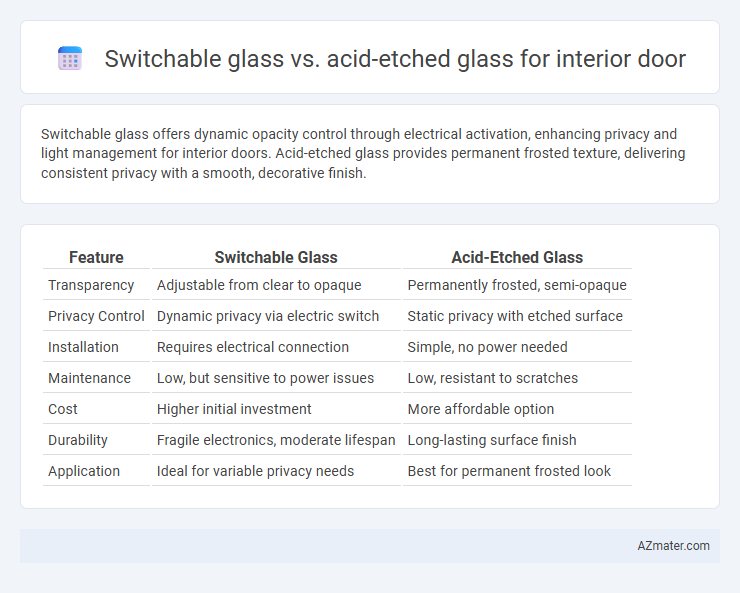 Switchable glass vs. acid-etched glass for interior door

Switchable glass offers dynamic opacity control through electrical activation, enhancing privacy and light management for interior doors. Acid-etched glass provides permanent frosted texture, delivering consistent privacy with a smooth, decorative finish.

| Feature | Switchable Glass | Acid-Etched Glass |
|---|---|---|
| Transparency | Adjustable from clear to opaque | Permanently frosted, semi-opaque |
| Privacy Control | Dynamic privacy via electric switch | Static privacy with etched surface |
| Installation | Requires electrical connection | Simple, no power needed |
| Maintenance | Low, but sensitive to power issues | Low, resistant to scratches |
| Cost | Higher initial investment | More affordable option |
| Durability | Fragile electronics, moderate lifespan | Long-lasting surface finish |
| Application | Ideal for variable privacy needs | Best for permanent frosted look |

AZmater.com