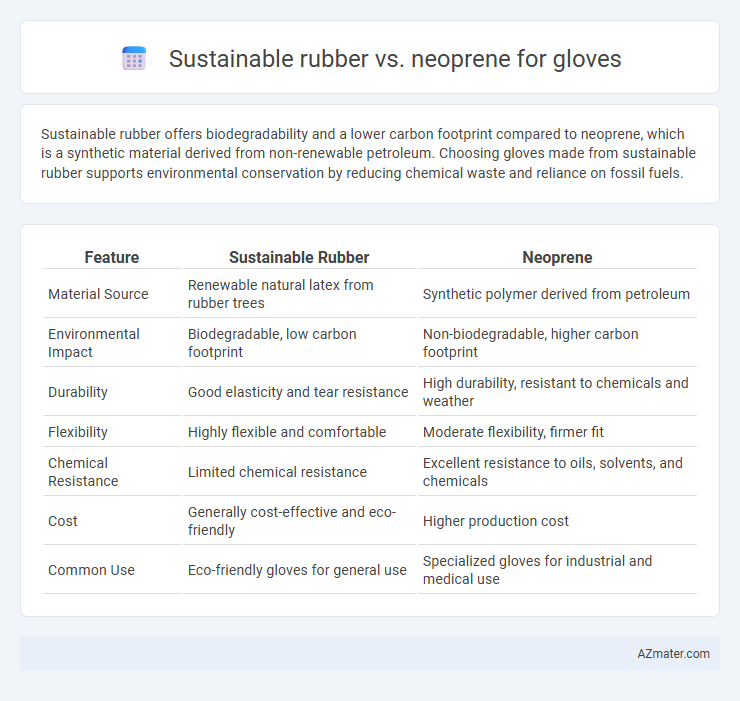 Sustainable rubber vs. neoprene for gloves

Sustainable rubber offers biodegradability and a lower carbon footprint compared to neoprene, which is a synthetic material derived from non-renewable petroleum. Choosing gloves made from sustainable rubber supports environmental conservation by reducing chemical waste and reliance on fossil fuels.

| Feature | Sustainable Rubber | Neoprene |
|---|---|---|
| Material Source | Renewable natural latex from rubber trees | Synthetic polymer derived from petroleum |
| Environmental Impact | Biodegradable, low carbon footprint | Non-biodegradable, higher carbon footprint |
| Durability | Good elasticity and tear resistance | High durability, resistant to chemicals and weather |
| Flexibility | Highly flexible and comfortable | Moderate flexibility, firmer fit |
| Chemical Resistance | Limited chemical resistance | Excellent resistance to oils, solvents, and chemicals |
| Cost | Generally cost-effective and eco-friendly | Higher production cost |
| Common Use | Eco-friendly gloves for general use | Specialized gloves for industrial and medical use |

AZmater.com