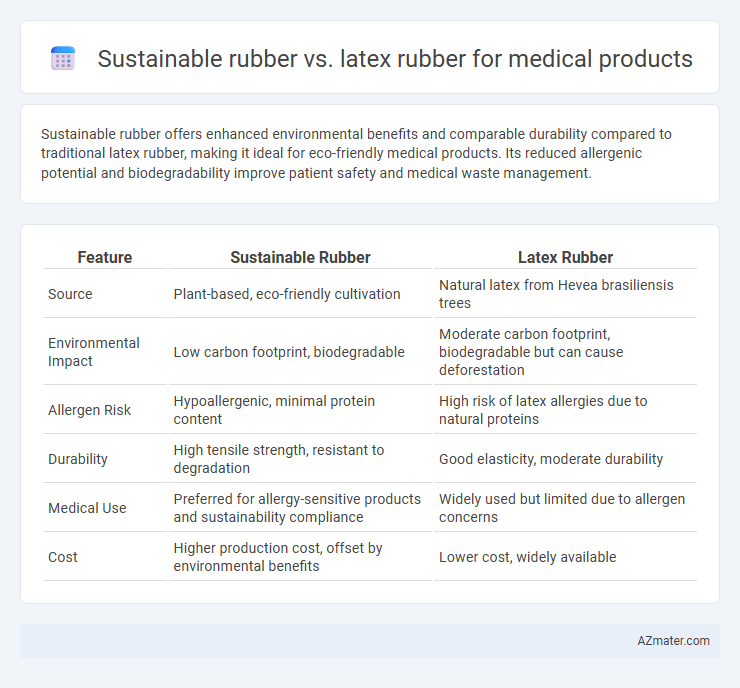 Sustainable rubber vs. latex rubber for medical products

Sustainable rubber offers enhanced environmental benefits and comparable durability compared to traditional latex rubber, making it ideal for eco-friendly medical products. Its reduced allergenic potential and biodegradability improve patient safety and medical waste management.

| Feature | Sustainable Rubber | Latex Rubber |
|---|---|---|
| Source | Plant-based, eco-friendly cultivation | Natural latex from Hevea brasiliensis trees |
| Environmental Impact | Low carbon footprint, biodegradable | Moderate carbon footprint, biodegradable but can cause deforestation |
| Allergen Risk | Hypoallergenic, minimal protein content | High risk of latex allergies due to natural proteins |
| Durability | High tensile strength, resistant to degradation | Good elasticity, moderate durability |
| Medical Use | Preferred for allergy-sensitive products and sustainability compliance | Widely used but limited due to allergen concerns |
| Cost | Higher production cost, offset by environmental benefits | Lower cost, widely available |

AZmater.com