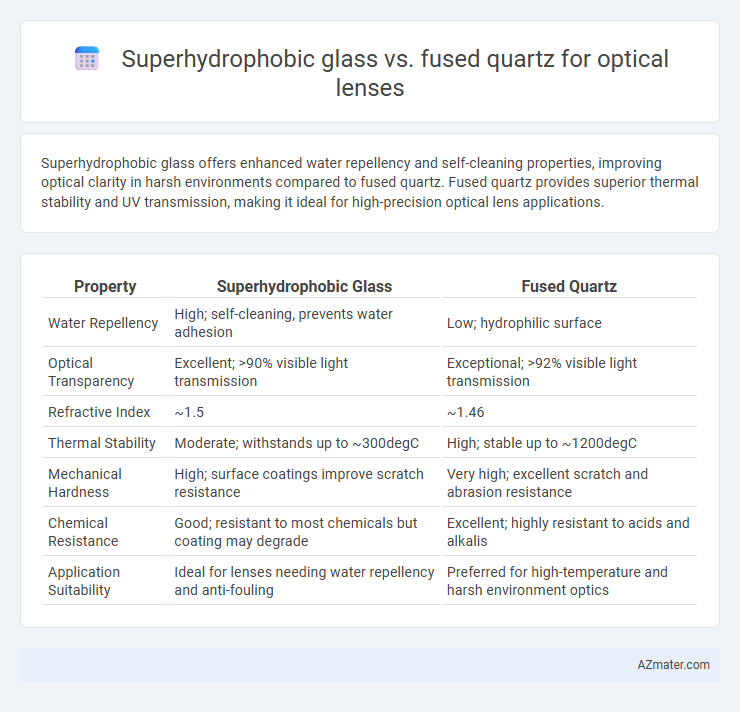 Superhydrophobic glass vs. fused quartz for optical lenses

Superhydrophobic glass offers enhanced water repellency and self-cleaning properties, improving optical clarity in harsh environments compared to fused quartz. Fused quartz provides superior thermal stability and UV transmission, making it ideal for high-precision optical lens applications.

| Property | Superhydrophobic Glass | Fused Quartz |
|---|---|---|
| Water Repellency | High; self-cleaning, prevents water adhesion | Low; hydrophilic surface |
| Optical Transparency | Excellent; >90% visible light transmission | Exceptional; >92% visible light transmission |
| Refractive Index | ~1.5 | ~1.46 |
| Thermal Stability | Moderate; withstands up to ~300degC | High; stable up to ~1200degC |
| Mechanical Hardness | High; surface coatings improve scratch resistance | Very high; excellent scratch and abrasion resistance |
| Chemical Resistance | Good; resistant to most chemicals but coating may degrade | Excellent; highly resistant to acids and alkalis |
| Application Suitability | Ideal for lenses needing water repellency and anti-fouling | Preferred for high-temperature and harsh environment optics |

AZmater.com