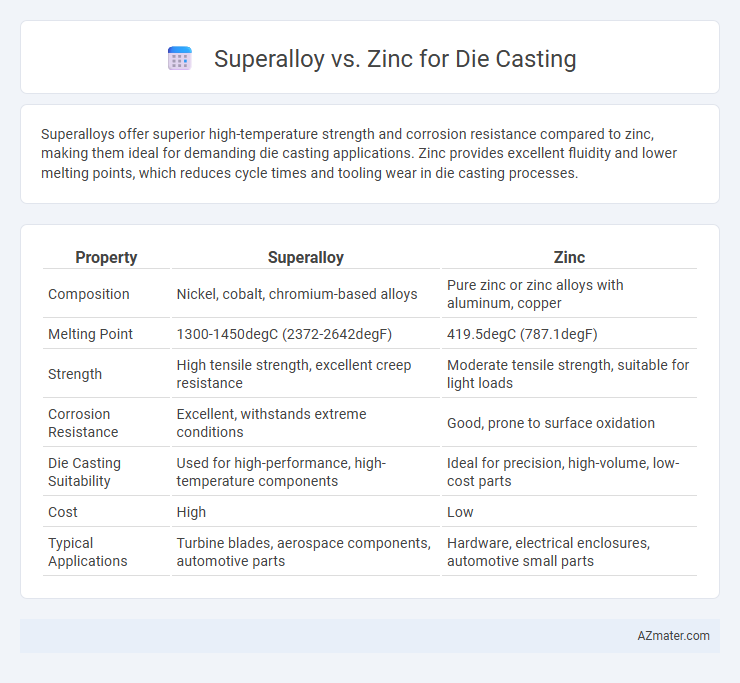 Superalloy vs. Zinc for Die Casting

Superalloys offer superior high-temperature strength and corrosion resistance compared to zinc, making them ideal for demanding die casting applications. Zinc provides excellent fluidity and lower melting points, which reduces cycle times and tooling wear in die casting processes.

| Property | Superalloy | Zinc |
|---|---|---|
| Composition | Nickel, cobalt, chromium-based alloys | Pure zinc or zinc alloys with aluminum, copper |
| Melting Point | 1300-1450degC (2372-2642degF) | 419.5degC (787.1degF) |
| Strength | High tensile strength, excellent creep resistance | Moderate tensile strength, suitable for light loads |
| Corrosion Resistance | Excellent, withstands extreme conditions | Good, prone to surface oxidation |
| Die Casting Suitability | Used for high-performance, high-temperature components | Ideal for precision, high-volume, low-cost parts |
| Cost | High | Low |
| Typical Applications | Turbine blades, aerospace components, automotive parts | Hardware, electrical enclosures, automotive small parts |

AZmater.com