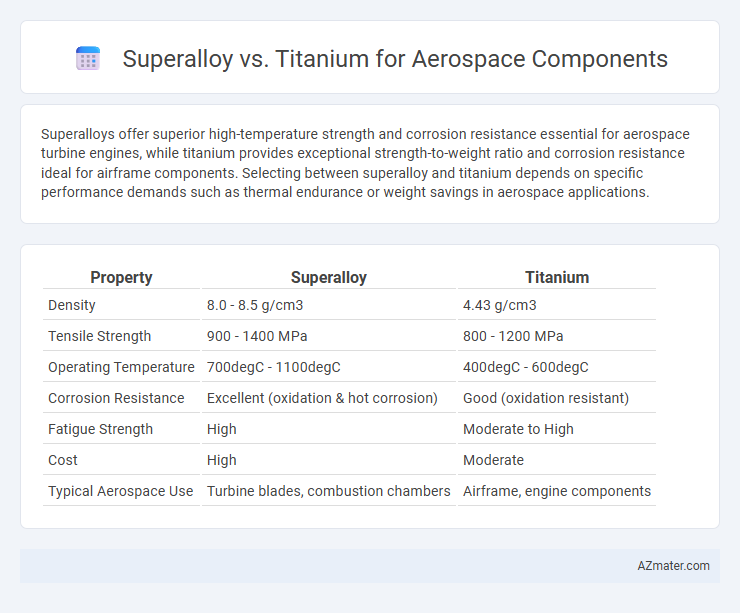 Superalloy vs. Titanium for Aerospace Components

Superalloys offer superior high-temperature strength and corrosion resistance essential for aerospace turbine engines, while titanium provides exceptional strength-to-weight ratio and corrosion resistance ideal for airframe components. Selecting between superalloy and titanium depends on specific performance demands such as thermal endurance or weight savings in aerospace applications.

| Property | Superalloy | Titanium |
|---|---|---|
| Density | 8.0 - 8.5 g/cm3 | 4.43 g/cm3 |
| Tensile Strength | 900 - 1400 MPa | 800 - 1200 MPa |
| Operating Temperature | 700degC - 1100degC | 400degC - 600degC |
| Corrosion Resistance | Excellent (oxidation & hot corrosion) | Good (oxidation resistant) |
| Fatigue Strength | High | Moderate to High |
| Cost | High | Moderate |
| Typical Aerospace Use | Turbine blades, combustion chambers | Airframe, engine components |

AZmater.com