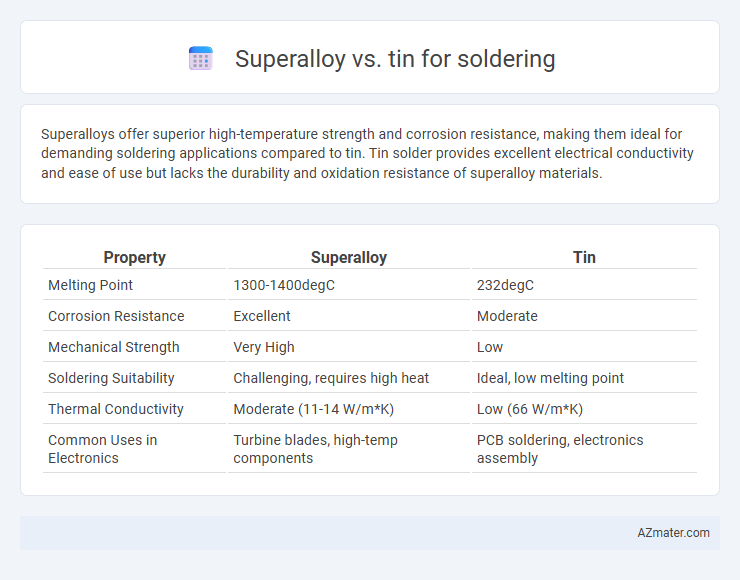 Superalloy vs. tin for soldering

Superalloys offer superior high-temperature strength and corrosion resistance, making them ideal for demanding soldering applications compared to tin. Tin solder provides excellent electrical conductivity and ease of use but lacks the durability and oxidation resistance of superalloy materials.

| Property | Superalloy | Tin |
|---|---|---|
| Melting Point | 1300-1400degC | 232degC |
| Corrosion Resistance | Excellent | Moderate |
| Mechanical Strength | Very High | Low |
| Soldering Suitability | Challenging, requires high heat | Ideal, low melting point |
| Thermal Conductivity | Moderate (11-14 W/m*K) | Low (66 W/m*K) |
| Common Uses in Electronics | Turbine blades, high-temp components | PCB soldering, electronics assembly |

AZmater.com