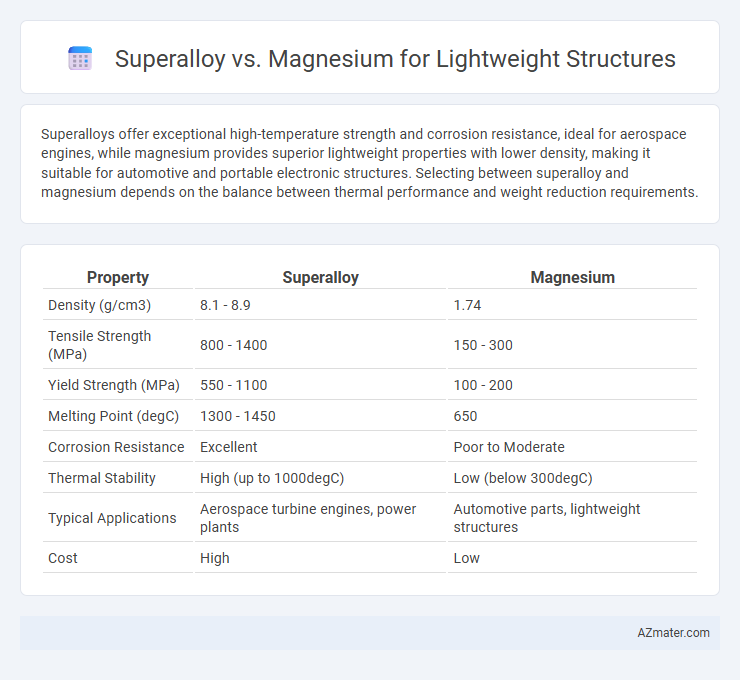 Superalloy vs. Magnesium for Lightweight Structures

Superalloys offer exceptional high-temperature strength and corrosion resistance, ideal for aerospace engines, while magnesium provides superior lightweight properties with lower density, making it suitable for automotive and portable electronic structures. Selecting between superalloy and magnesium depends on the balance between thermal performance and weight reduction requirements.

| Property | Superalloy | Magnesium |
|---|---|---|
| Density (g/cm3) | 8.1 - 8.9 | 1.74 |
| Tensile Strength (MPa) | 800 - 1400 | 150 - 300 |
| Yield Strength (MPa) | 550 - 1100 | 100 - 200 |
| Melting Point (degC) | 1300 - 1450 | 650 |
| Corrosion Resistance | Excellent | Poor to Moderate |
| Thermal Stability | High (up to 1000degC) | Low (below 300degC) |
| Typical Applications | Aerospace turbine engines, power plants | Automotive parts, lightweight structures |
| Cost | High | Low |

AZmater.com