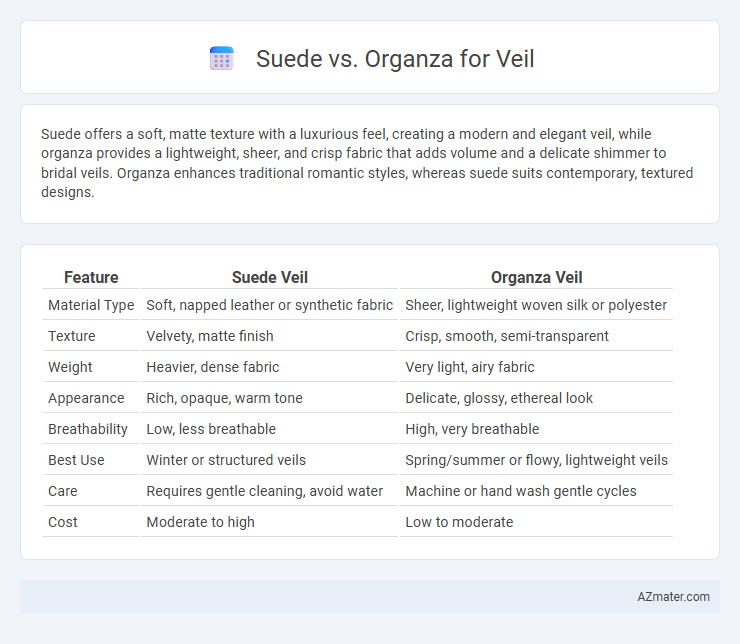 Suede vs. Organza for Veil

Suede offers a soft, matte texture with a luxurious feel, creating a modern and elegant veil, while organza provides a lightweight, sheer, and crisp fabric that adds volume and a delicate shimmer to bridal veils. Organza enhances traditional romantic styles, whereas suede suits contemporary, textured designs.

| Feature | Suede Veil | Organza Veil |
|---|---|---|
| Material Type | Soft, napped leather or synthetic fabric | Sheer, lightweight woven silk or polyester |
| Texture | Velvety, matte finish | Crisp, smooth, semi-transparent |
| Weight | Heavier, dense fabric | Very light, airy fabric |
| Appearance | Rich, opaque, warm tone | Delicate, glossy, ethereal look |
| Breathability | Low, less breathable | High, very breathable |
| Best Use | Winter or structured veils | Spring/summer or flowy, lightweight veils |
| Care | Requires gentle cleaning, avoid water | Machine or hand wash gentle cycles |
| Cost | Moderate to high | Low to moderate |

AZmater.com