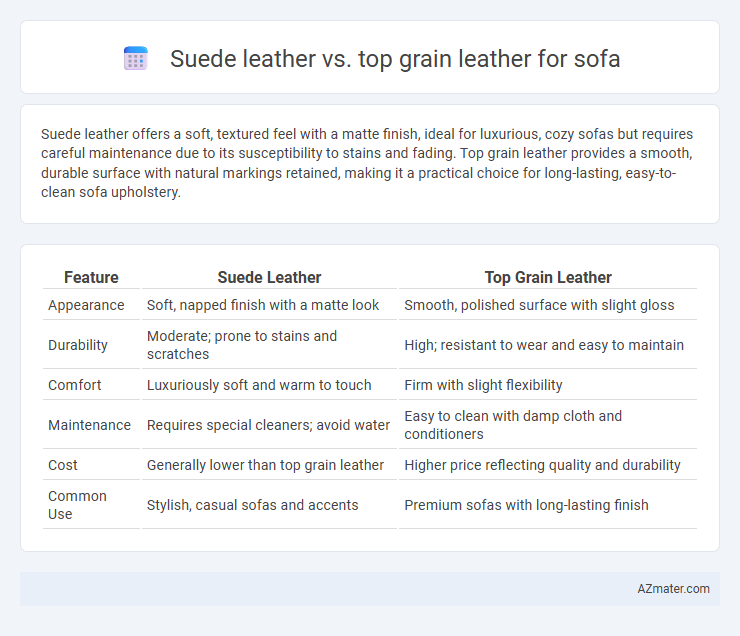 Suede leather vs. top grain leather for sofa

Suede leather offers a soft, textured feel with a matte finish, ideal for luxurious, cozy sofas but requires careful maintenance due to its susceptibility to stains and fading. Top grain leather provides a smooth, durable surface with natural markings retained, making it a practical choice for long-lasting, easy-to-clean sofa upholstery.

| Feature | Suede Leather | Top Grain Leather |
|---|---|---|
| Appearance | Soft, napped finish with a matte look | Smooth, polished surface with slight gloss |
| Durability | Moderate; prone to stains and scratches | High; resistant to wear and easy to maintain |
| Comfort | Luxuriously soft and warm to touch | Firm with slight flexibility |
| Maintenance | Requires special cleaners; avoid water | Easy to clean with damp cloth and conditioners |
| Cost | Generally lower than top grain leather | Higher price reflecting quality and durability |
| Common Use | Stylish, casual sofas and accents | Premium sofas with long-lasting finish |

AZmater.com