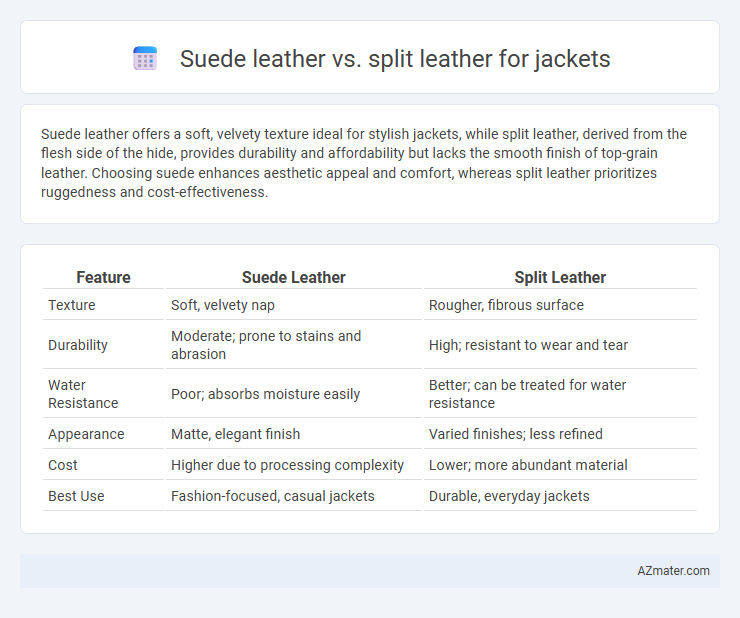 Suede leather vs. split leather for jackets

Suede leather offers a soft, velvety texture ideal for stylish jackets, while split leather, derived from the flesh side of the hide, provides durability and affordability but lacks the smooth finish of top-grain leather. Choosing suede enhances aesthetic appeal and comfort, whereas split leather prioritizes ruggedness and cost-effectiveness.

| Feature | Suede Leather | Split Leather |
|---|---|---|
| Texture | Soft, velvety nap | Rougher, fibrous surface |
| Durability | Moderate; prone to stains and abrasion | High; resistant to wear and tear |
| Water Resistance | Poor; absorbs moisture easily | Better; can be treated for water resistance |
| Appearance | Matte, elegant finish | Varied finishes; less refined |
| Cost | Higher due to processing complexity | Lower; more abundant material |
| Best Use | Fashion-focused, casual jackets | Durable, everyday jackets |

AZmater.com