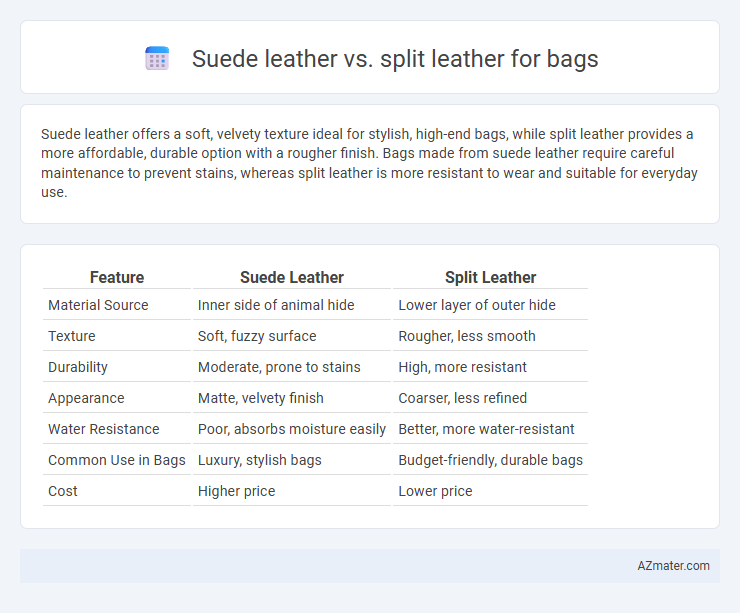 Suede leather vs. split leather for bags

Suede leather offers a soft, velvety texture ideal for stylish, high-end bags, while split leather provides a more affordable, durable option with a rougher finish. Bags made from suede leather require careful maintenance to prevent stains, whereas split leather is more resistant to wear and suitable for everyday use.

| Feature | Suede Leather | Split Leather |
|---|---|---|
| Material Source | Inner side of animal hide | Lower layer of outer hide |
| Texture | Soft, fuzzy surface | Rougher, less smooth |
| Durability | Moderate, prone to stains | High, more resistant |
| Appearance | Matte, velvety finish | Coarser, less refined |
| Water Resistance | Poor, absorbs moisture easily | Better, more water-resistant |
| Common Use in Bags | Luxury, stylish bags | Budget-friendly, durable bags |
| Cost | Higher price | Lower price |

AZmater.com