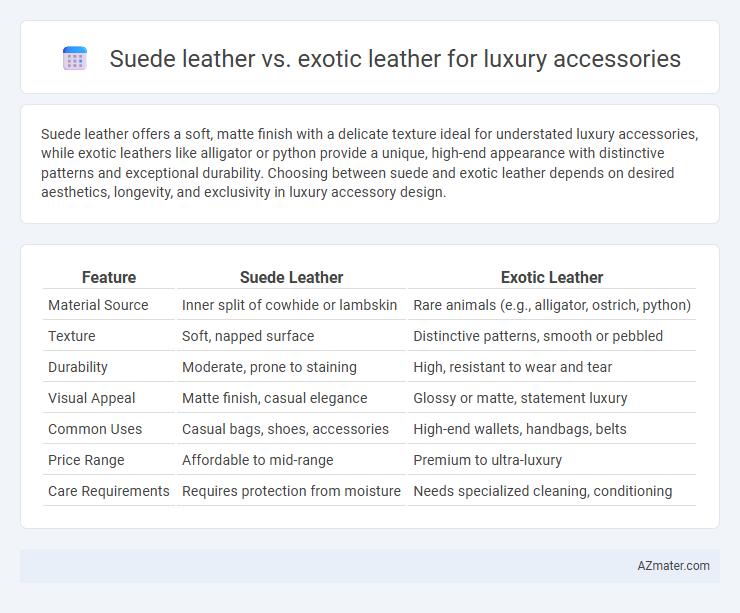 Suede leather vs. exotic leather for luxury accessories

Suede leather offers a soft, matte finish with a delicate texture ideal for understated luxury accessories, while exotic leathers like alligator or python provide a unique, high-end appearance with distinctive patterns and exceptional durability. Choosing between suede and exotic leather depends on desired aesthetics, longevity, and exclusivity in luxury accessory design.

| Feature | Suede Leather | Exotic Leather |
|---|---|---|
| Material Source | Inner split of cowhide or lambskin | Rare animals (e.g., alligator, ostrich, python) |
| Texture | Soft, napped surface | Distinctive patterns, smooth or pebbled |
| Durability | Moderate, prone to staining | High, resistant to wear and tear |
| Visual Appeal | Matte finish, casual elegance | Glossy or matte, statement luxury |
| Common Uses | Casual bags, shoes, accessories | High-end wallets, handbags, belts |
| Price Range | Affordable to mid-range | Premium to ultra-luxury |
| Care Requirements | Requires protection from moisture | Needs specialized cleaning, conditioning |

AZmater.com