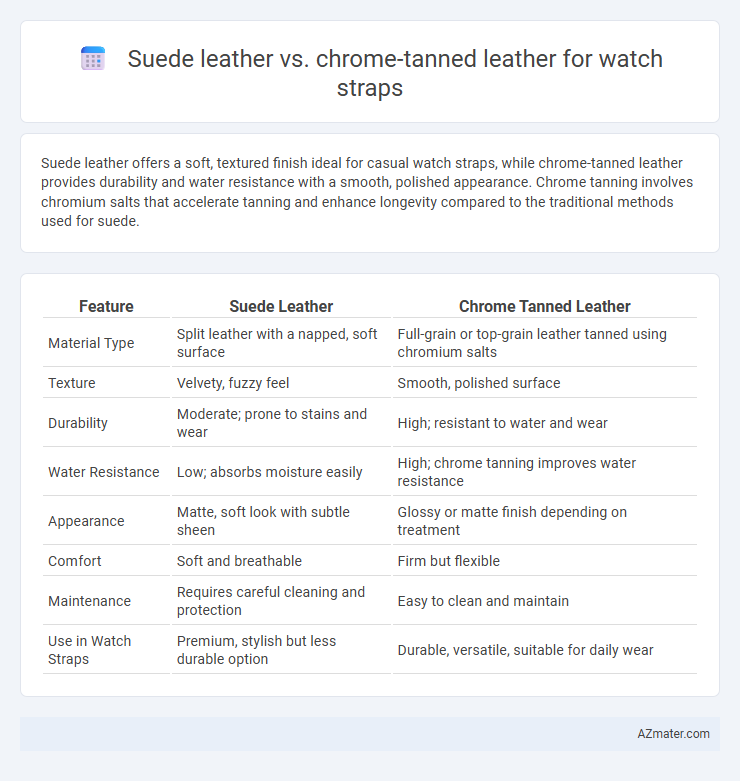 Suede leather vs. chrome-tanned leather for watch straps

Suede leather offers a soft, textured finish ideal for casual watch straps, while chrome-tanned leather provides durability and water resistance with a smooth, polished appearance. Chrome tanning involves chromium salts that accelerate tanning and enhance longevity compared to the traditional methods used for suede.

| Feature | Suede Leather | Chrome Tanned Leather |
|---|---|---|
| Material Type | Split leather with a napped, soft surface | Full-grain or top-grain leather tanned using chromium salts |
| Texture | Velvety, fuzzy feel | Smooth, polished surface |
| Durability | Moderate; prone to stains and wear | High; resistant to water and wear |
| Water Resistance | Low; absorbs moisture easily | High; chrome tanning improves water resistance |
| Appearance | Matte, soft look with subtle sheen | Glossy or matte finish depending on treatment |
| Comfort | Soft and breathable | Firm but flexible |
| Maintenance | Requires careful cleaning and protection | Easy to clean and maintain |
| Use in Watch Straps | Premium, stylish but less durable option | Durable, versatile, suitable for daily wear |

AZmater.com