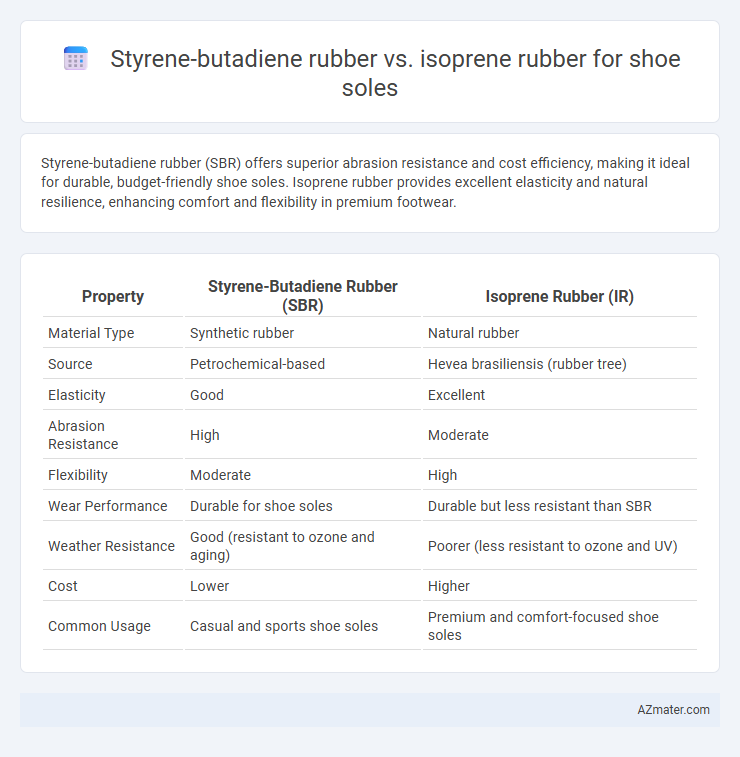 Styrene-butadiene rubber vs. isoprene rubber for shoe soles

Styrene-butadiene rubber (SBR) offers superior abrasion resistance and cost efficiency, making it ideal for durable, budget-friendly shoe soles. Isoprene rubber provides excellent elasticity and natural resilience, enhancing comfort and flexibility in premium footwear.

| Property | Styrene-Butadiene Rubber (SBR) | Isoprene Rubber (IR) |
|---|---|---|
| Material Type | Synthetic rubber | Natural rubber |
| Source | Petrochemical-based | Hevea brasiliensis (rubber tree) |
| Elasticity | Good | Excellent |
| Abrasion Resistance | High | Moderate |
| Flexibility | Moderate | High |
| Wear Performance | Durable for shoe soles | Durable but less resistant than SBR |
| Weather Resistance | Good (resistant to ozone and aging) | Poorer (less resistant to ozone and UV) |
| Cost | Lower | Higher |
| Common Usage | Casual and sports shoe soles | Premium and comfort-focused shoe soles |

AZmater.com