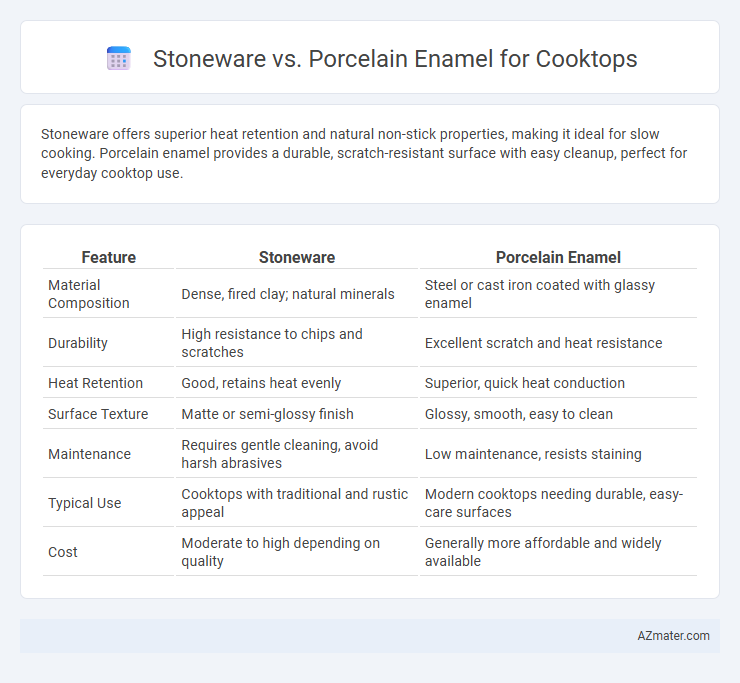 Stoneware vs. Porcelain Enamel for Cooktops

Stoneware offers superior heat retention and natural non-stick properties, making it ideal for slow cooking. Porcelain enamel provides a durable, scratch-resistant surface with easy cleanup, perfect for everyday cooktop use.

| Feature | Stoneware | Porcelain Enamel |
|---|---|---|
| Material Composition | Dense, fired clay; natural minerals | Steel or cast iron coated with glassy enamel |
| Durability | High resistance to chips and scratches | Excellent scratch and heat resistance |
| Heat Retention | Good, retains heat evenly | Superior, quick heat conduction |
| Surface Texture | Matte or semi-glossy finish | Glossy, smooth, easy to clean |
| Maintenance | Requires gentle cleaning, avoid harsh abrasives | Low maintenance, resists staining |
| Typical Use | Cooktops with traditional and rustic appeal | Modern cooktops needing durable, easy-care surfaces |
| Cost | Moderate to high depending on quality | Generally more affordable and widely available |

AZmater.com