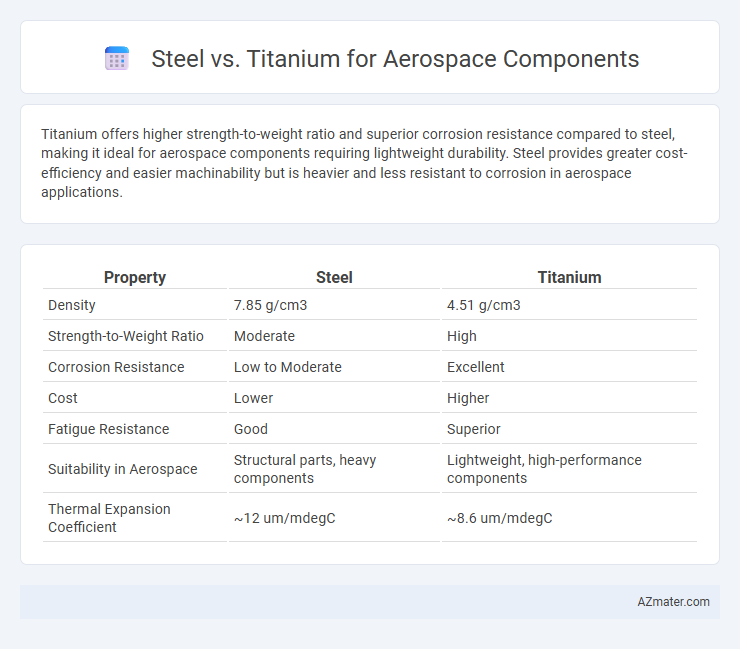 Steel vs. Titanium for Aerospace Components

Titanium offers higher strength-to-weight ratio and superior corrosion resistance compared to steel, making it ideal for aerospace components requiring lightweight durability. Steel provides greater cost-efficiency and easier machinability but is heavier and less resistant to corrosion in aerospace applications.

| Property | Steel | Titanium |
|---|---|---|
| Density | 7.85 g/cm3 | 4.51 g/cm3 |
| Strength-to-Weight Ratio | Moderate | High |
| Corrosion Resistance | Low to Moderate | Excellent |
| Cost | Lower | Higher |
| Fatigue Resistance | Good | Superior |
| Suitability in Aerospace | Structural parts, heavy components | Lightweight, high-performance components |
| Thermal Expansion Coefficient | ~12 um/mdegC | ~8.6 um/mdegC |

AZmater.com