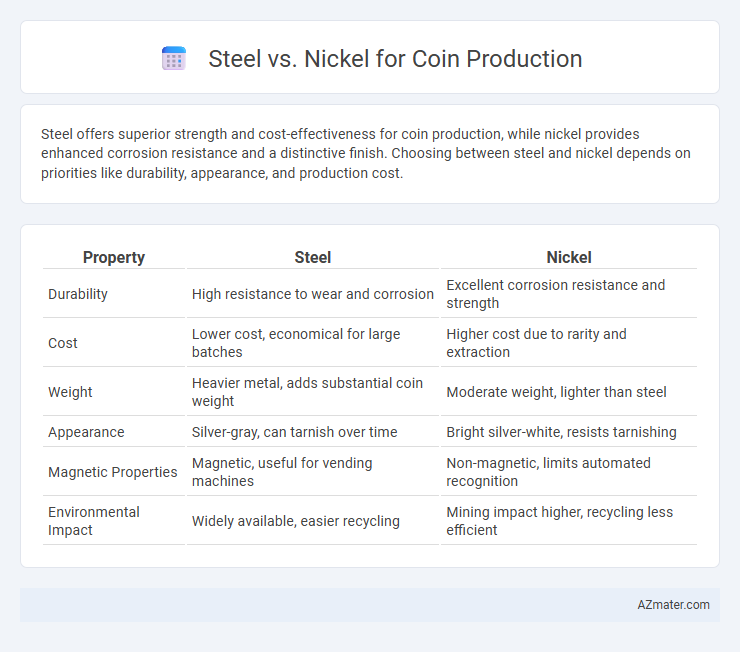 Steel vs. Nickel for Coin Production

Steel offers superior strength and cost-effectiveness for coin production, while nickel provides enhanced corrosion resistance and a distinctive finish. Choosing between steel and nickel depends on priorities like durability, appearance, and production cost.

| Property | Steel | Nickel |
|---|---|---|
| Durability | High resistance to wear and corrosion | Excellent corrosion resistance and strength |
| Cost | Lower cost, economical for large batches | Higher cost due to rarity and extraction |
| Weight | Heavier metal, adds substantial coin weight | Moderate weight, lighter than steel |
| Appearance | Silver-gray, can tarnish over time | Bright silver-white, resists tarnishing |
| Magnetic Properties | Magnetic, useful for vending machines | Non-magnetic, limits automated recognition |
| Environmental Impact | Widely available, easier recycling | Mining impact higher, recycling less efficient |

AZmater.com