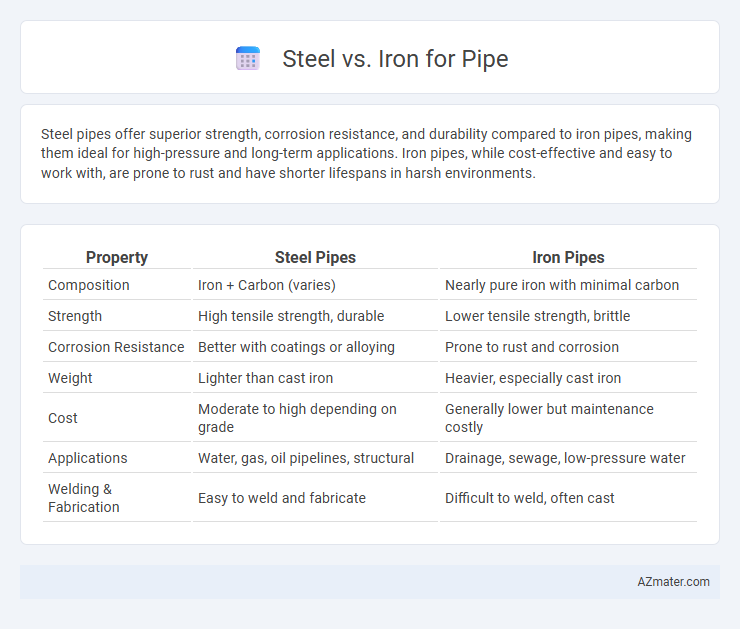 Steel vs. Iron for Pipe

Steel pipes offer superior strength, corrosion resistance, and durability compared to iron pipes, making them ideal for high-pressure and long-term applications. Iron pipes, while cost-effective and easy to work with, are prone to rust and have shorter lifespans in harsh environments.

| Property | Steel Pipes | Iron Pipes |
|---|---|---|
| Composition | Iron + Carbon (varies) | Nearly pure iron with minimal carbon |
| Strength | High tensile strength, durable | Lower tensile strength, brittle |
| Corrosion Resistance | Better with coatings or alloying | Prone to rust and corrosion |
| Weight | Lighter than cast iron | Heavier, especially cast iron |
| Cost | Moderate to high depending on grade | Generally lower but maintenance costly |
| Applications | Water, gas, oil pipelines, structural | Drainage, sewage, low-pressure water |
| Welding & Fabrication | Easy to weld and fabricate | Difficult to weld, often cast |

AZmater.com