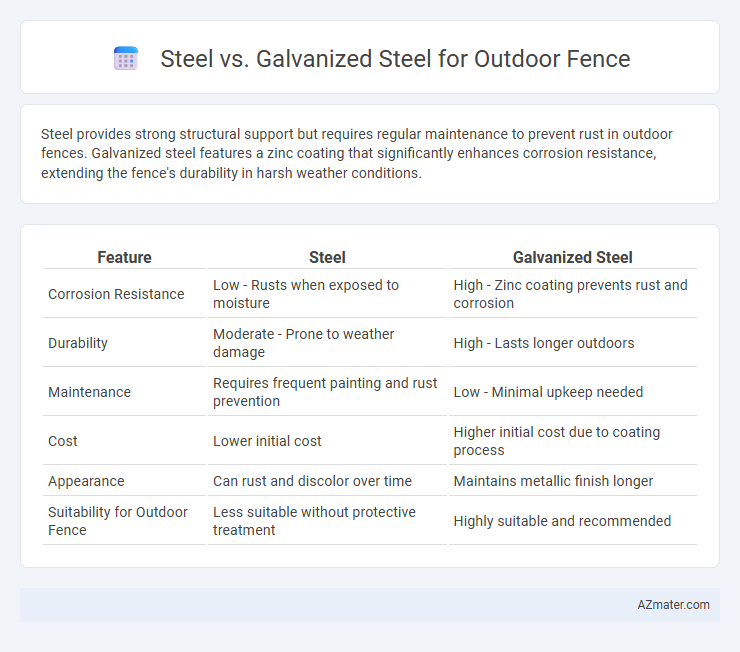 Steel vs. Galvanized Steel for Outdoor Fence

Steel provides strong structural support but requires regular maintenance to prevent rust in outdoor fences. Galvanized steel features a zinc coating that significantly enhances corrosion resistance, extending the fence's durability in harsh weather conditions.

| Feature | Steel | Galvanized Steel |
|---|---|---|
| Corrosion Resistance | Low - Rusts when exposed to moisture | High - Zinc coating prevents rust and corrosion |
| Durability | Moderate - Prone to weather damage | High - Lasts longer outdoors |
| Maintenance | Requires frequent painting and rust prevention | Low - Minimal upkeep needed |
| Cost | Lower initial cost | Higher initial cost due to coating process |
| Appearance | Can rust and discolor over time | Maintains metallic finish longer |
| Suitability for Outdoor Fence | Less suitable without protective treatment | Highly suitable and recommended |

AZmater.com