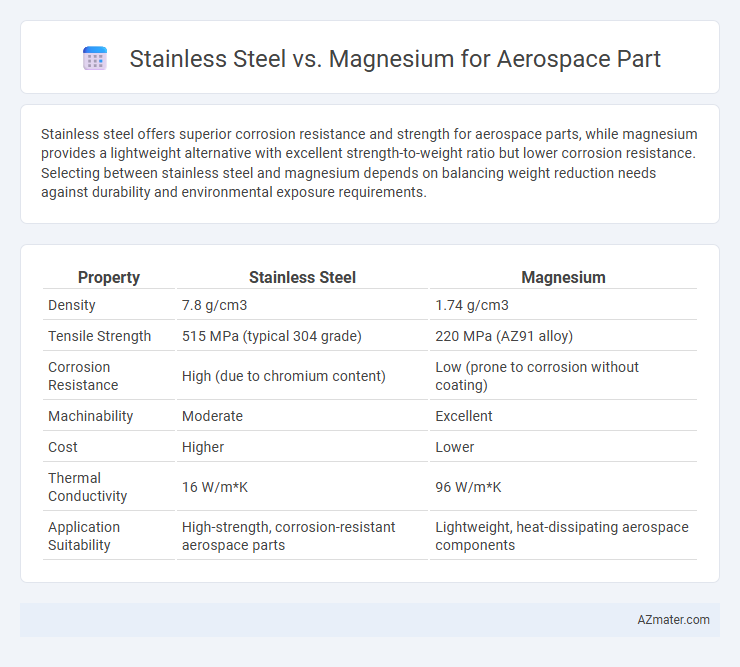 Stainless Steel vs. Magnesium for Aerospace Part

Stainless steel offers superior corrosion resistance and strength for aerospace parts, while magnesium provides a lightweight alternative with excellent strength-to-weight ratio but lower corrosion resistance. Selecting between stainless steel and magnesium depends on balancing weight reduction needs against durability and environmental exposure requirements.

| Property | Stainless Steel | Magnesium |
|---|---|---|
| Density | 7.8 g/cm3 | 1.74 g/cm3 |
| Tensile Strength | 515 MPa (typical 304 grade) | 220 MPa (AZ91 alloy) |
| Corrosion Resistance | High (due to chromium content) | Low (prone to corrosion without coating) |
| Machinability | Moderate | Excellent |
| Cost | Higher | Lower |
| Thermal Conductivity | 16 W/m*K | 96 W/m*K |
| Application Suitability | High-strength, corrosion-resistant aerospace parts | Lightweight, heat-dissipating aerospace components |

AZmater.com