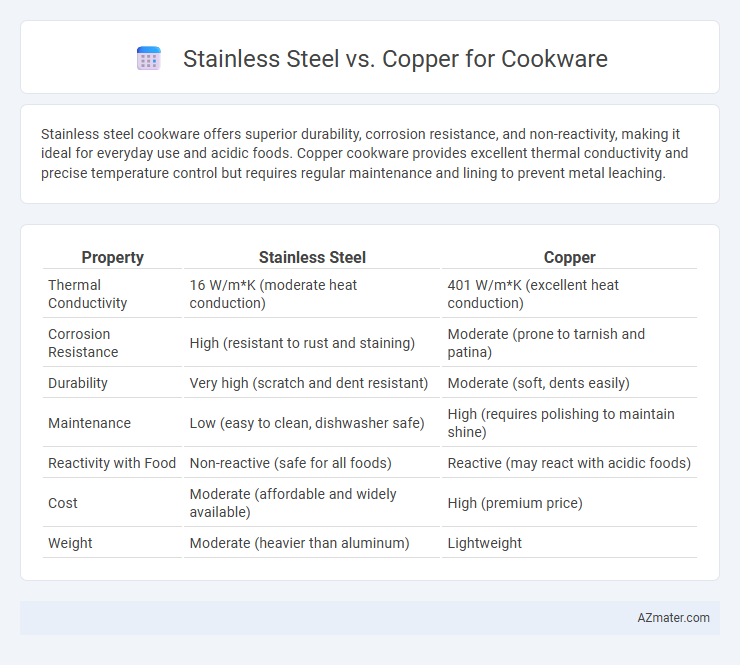 Stainless Steel vs. Copper for Cookware

Stainless steel cookware offers superior durability, corrosion resistance, and non-reactivity, making it ideal for everyday use and acidic foods. Copper cookware provides excellent thermal conductivity and precise temperature control but requires regular maintenance and lining to prevent metal leaching.

| Property | Stainless Steel | Copper |
|---|---|---|
| Thermal Conductivity | 16 W/m*K (moderate heat conduction) | 401 W/m*K (excellent heat conduction) |
| Corrosion Resistance | High (resistant to rust and staining) | Moderate (prone to tarnish and patina) |
| Durability | Very high (scratch and dent resistant) | Moderate (soft, dents easily) |
| Maintenance | Low (easy to clean, dishwasher safe) | High (requires polishing to maintain shine) |
| Reactivity with Food | Non-reactive (safe for all foods) | Reactive (may react with acidic foods) |
| Cost | Moderate (affordable and widely available) | High (premium price) |
| Weight | Moderate (heavier than aluminum) | Lightweight |

AZmater.com