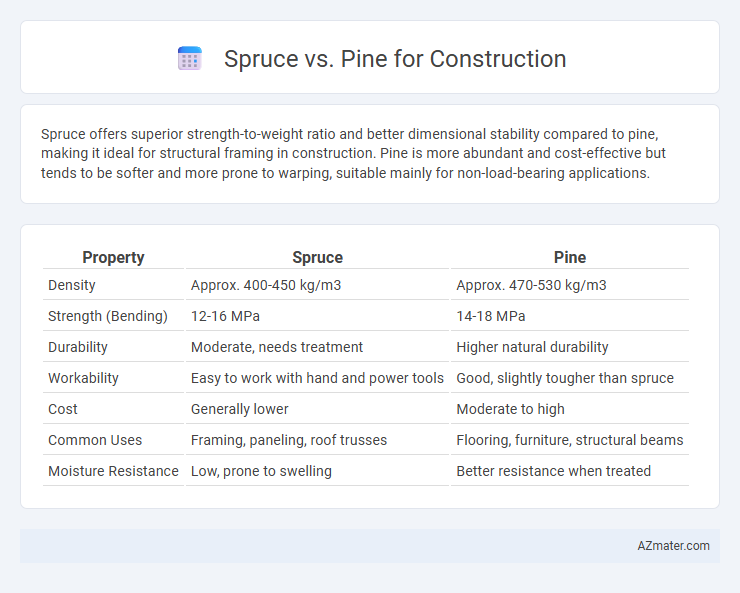 Spruce vs. Pine for Construction

Spruce offers superior strength-to-weight ratio and better dimensional stability compared to pine, making it ideal for structural framing in construction. Pine is more abundant and cost-effective but tends to be softer and more prone to warping, suitable mainly for non-load-bearing applications.

| Property | Spruce | Pine |
|---|---|---|
| Density | Approx. 400-450 kg/m3 | Approx. 470-530 kg/m3 |
| Strength (Bending) | 12-16 MPa | 14-18 MPa |
| Durability | Moderate, needs treatment | Higher natural durability |
| Workability | Easy to work with hand and power tools | Good, slightly tougher than spruce |
| Cost | Generally lower | Moderate to high |
| Common Uses | Framing, paneling, roof trusses | Flooring, furniture, structural beams |
| Moisture Resistance | Low, prone to swelling | Better resistance when treated |

AZmater.com