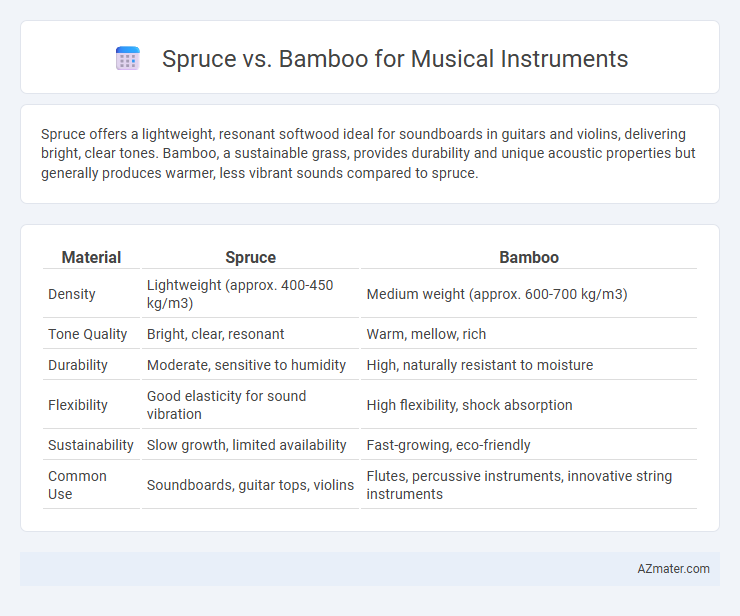 Spruce vs. Bamboo for Musical Instruments

Spruce offers a lightweight, resonant softwood ideal for soundboards in guitars and violins, delivering bright, clear tones. Bamboo, a sustainable grass, provides durability and unique acoustic properties but generally produces warmer, less vibrant sounds compared to spruce.

| Material | Spruce | Bamboo |
|---|---|---|
| Density | Lightweight (approx. 400-450 kg/m3) | Medium weight (approx. 600-700 kg/m3) |
| Tone Quality | Bright, clear, resonant | Warm, mellow, rich |
| Durability | Moderate, sensitive to humidity | High, naturally resistant to moisture |
| Flexibility | Good elasticity for sound vibration | High flexibility, shock absorption |
| Sustainability | Slow growth, limited availability | Fast-growing, eco-friendly |
| Common Use | Soundboards, guitar tops, violins | Flutes, percussive instruments, innovative string instruments |

AZmater.com