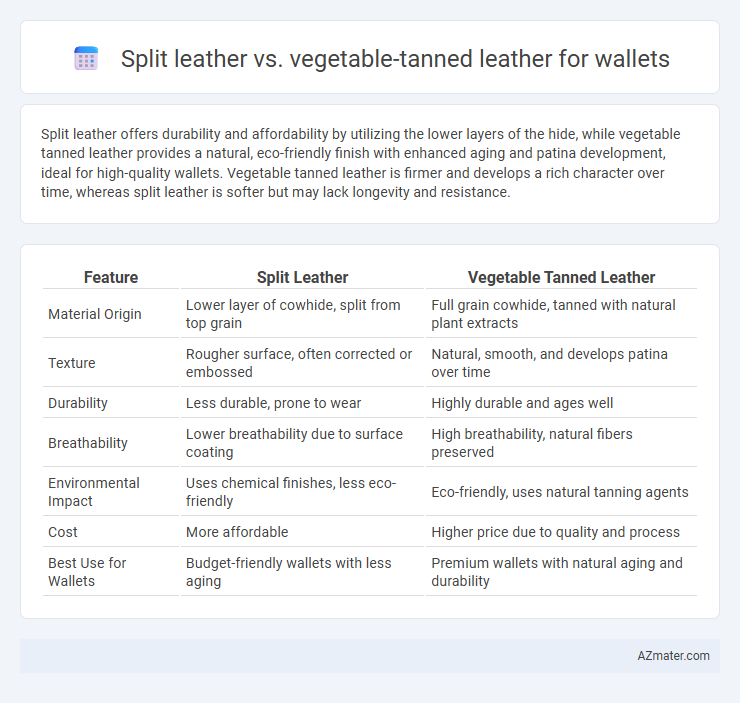 Split leather vs. vegetable-tanned leather for wallets

Split leather offers durability and affordability by utilizing the lower layers of the hide, while vegetable tanned leather provides a natural, eco-friendly finish with enhanced aging and patina development, ideal for high-quality wallets. Vegetable tanned leather is firmer and develops a rich character over time, whereas split leather is softer but may lack longevity and resistance.

| Feature | Split Leather | Vegetable Tanned Leather |
|---|---|---|
| Material Origin | Lower layer of cowhide, split from top grain | Full grain cowhide, tanned with natural plant extracts |
| Texture | Rougher surface, often corrected or embossed | Natural, smooth, and develops patina over time |
| Durability | Less durable, prone to wear | Highly durable and ages well |
| Breathability | Lower breathability due to surface coating | High breathability, natural fibers preserved |
| Environmental Impact | Uses chemical finishes, less eco-friendly | Eco-friendly, uses natural tanning agents |
| Cost | More affordable | Higher price due to quality and process |
| Best Use for Wallets | Budget-friendly wallets with less aging | Premium wallets with natural aging and durability |

AZmater.com