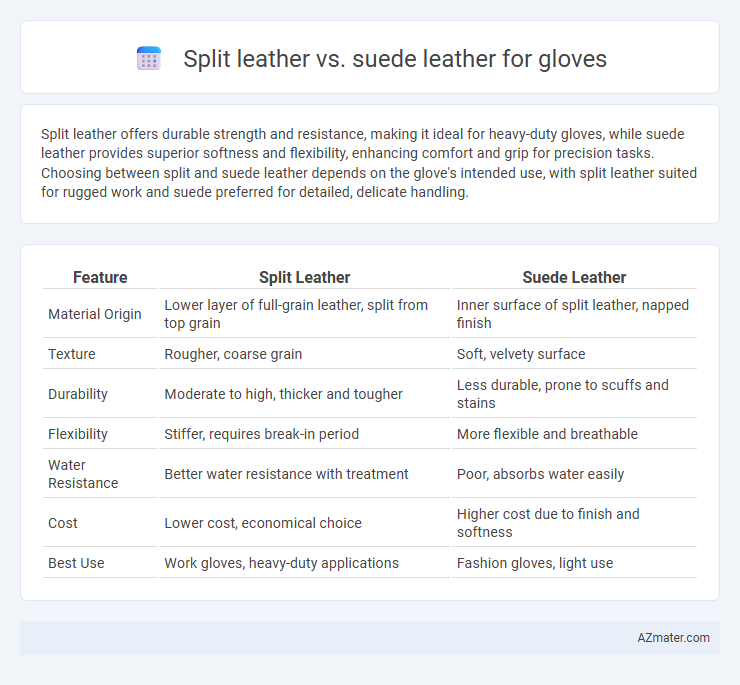 Split leather vs. suede leather for gloves

Split leather offers durable strength and resistance, making it ideal for heavy-duty gloves, while suede leather provides superior softness and flexibility, enhancing comfort and grip for precision tasks. Choosing between split and suede leather depends on the glove's intended use, with split leather suited for rugged work and suede preferred for detailed, delicate handling.

| Feature | Split Leather | Suede Leather |
|---|---|---|
| Material Origin | Lower layer of full-grain leather, split from top grain | Inner surface of split leather, napped finish |
| Texture | Rougher, coarse grain | Soft, velvety surface |
| Durability | Moderate to high, thicker and tougher | Less durable, prone to scuffs and stains |
| Flexibility | Stiffer, requires break-in period | More flexible and breathable |
| Water Resistance | Better water resistance with treatment | Poor, absorbs water easily |
| Cost | Lower cost, economical choice | Higher cost due to finish and softness |
| Best Use | Work gloves, heavy-duty applications | Fashion gloves, light use |

AZmater.com