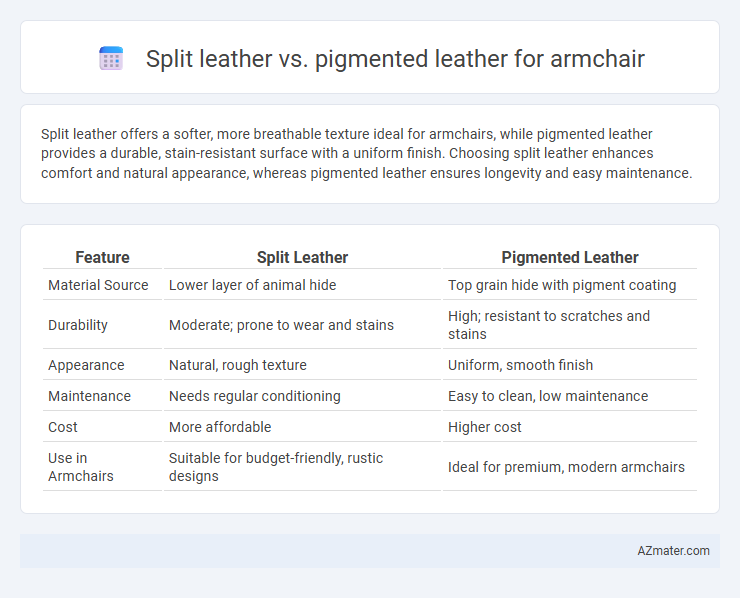 Split leather vs. pigmented leather for armchair

Split leather offers a softer, more breathable texture ideal for armchairs, while pigmented leather provides a durable, stain-resistant surface with a uniform finish. Choosing split leather enhances comfort and natural appearance, whereas pigmented leather ensures longevity and easy maintenance.

| Feature | Split Leather | Pigmented Leather |
|---|---|---|
| Material Source | Lower layer of animal hide | Top grain hide with pigment coating |
| Durability | Moderate; prone to wear and stains | High; resistant to scratches and stains |
| Appearance | Natural, rough texture | Uniform, smooth finish |
| Maintenance | Needs regular conditioning | Easy to clean, low maintenance |
| Cost | More affordable | Higher cost |
| Use in Armchairs | Suitable for budget-friendly, rustic designs | Ideal for premium, modern armchairs |

AZmater.com