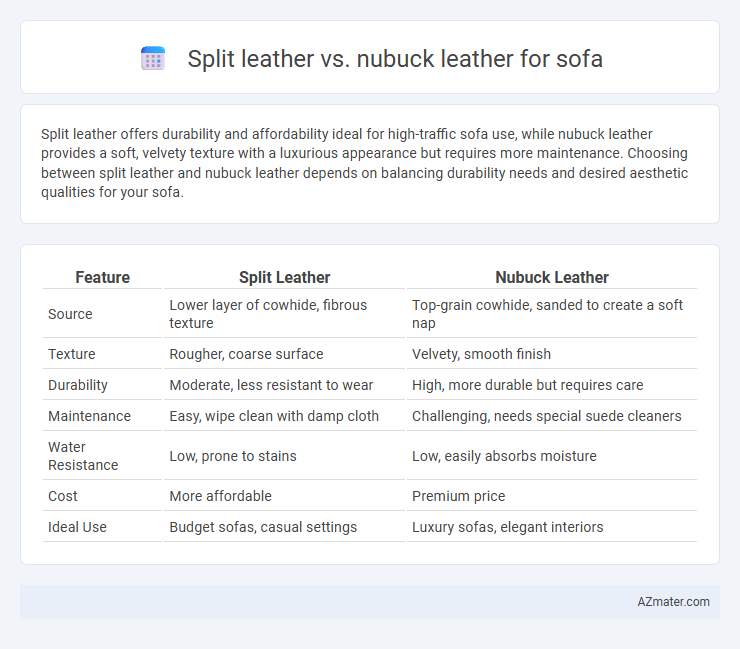 Split leather vs. nubuck leather for sofa

Split leather offers durability and affordability ideal for high-traffic sofa use, while nubuck leather provides a soft, velvety texture with a luxurious appearance but requires more maintenance. Choosing between split leather and nubuck leather depends on balancing durability needs and desired aesthetic qualities for your sofa.

| Feature | Split Leather | Nubuck Leather |
|---|---|---|
| Source | Lower layer of cowhide, fibrous texture | Top-grain cowhide, sanded to create a soft nap |
| Texture | Rougher, coarse surface | Velvety, smooth finish |
| Durability | Moderate, less resistant to wear | High, more durable but requires care |
| Maintenance | Easy, wipe clean with damp cloth | Challenging, needs special suede cleaners |
| Water Resistance | Low, prone to stains | Low, easily absorbs moisture |
| Cost | More affordable | Premium price |
| Ideal Use | Budget sofas, casual settings | Luxury sofas, elegant interiors |

AZmater.com