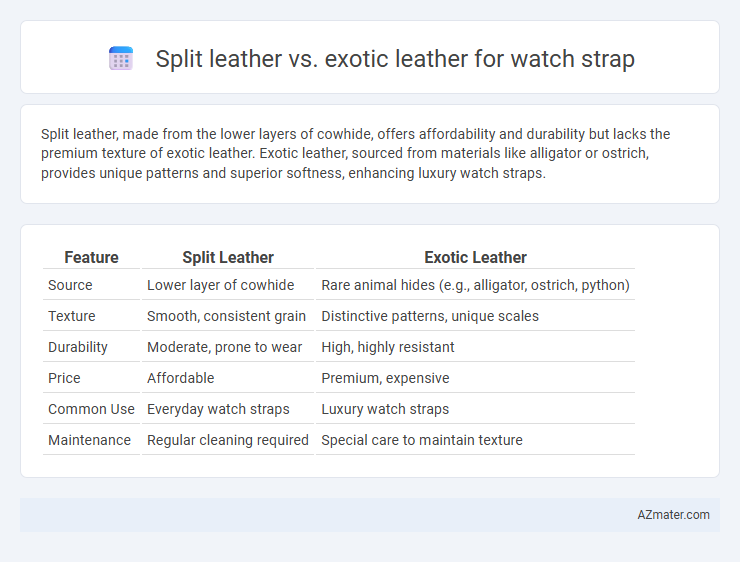 Split leather vs. exotic leather for watch strap

Split leather, made from the lower layers of cowhide, offers affordability and durability but lacks the premium texture of exotic leather. Exotic leather, sourced from materials like alligator or ostrich, provides unique patterns and superior softness, enhancing luxury watch straps.

| Feature | Split Leather | Exotic Leather |
|---|---|---|
| Source | Lower layer of cowhide | Rare animal hides (e.g., alligator, ostrich, python) |
| Texture | Smooth, consistent grain | Distinctive patterns, unique scales |
| Durability | Moderate, prone to wear | High, highly resistant |
| Price | Affordable | Premium, expensive |
| Common Use | Everyday watch straps | Luxury watch straps |
| Maintenance | Regular cleaning required | Special care to maintain texture |

AZmater.com