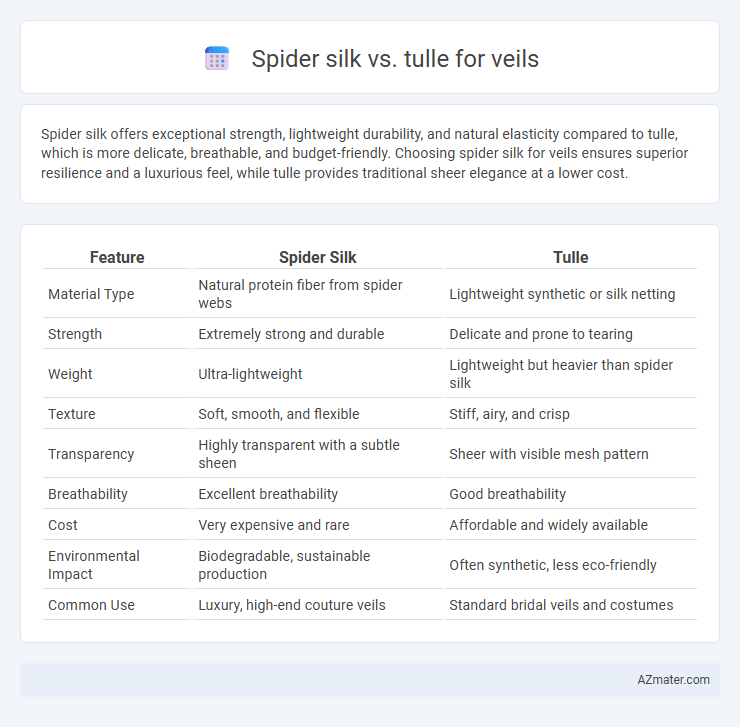 Spider silk vs. tulle for veils

Spider silk offers exceptional strength, lightweight durability, and natural elasticity compared to tulle, which is more delicate, breathable, and budget-friendly. Choosing spider silk for veils ensures superior resilience and a luxurious feel, while tulle provides traditional sheer elegance at a lower cost.

| Feature | Spider Silk | Tulle |
|---|---|---|
| Material Type | Natural protein fiber from spider webs | Lightweight synthetic or silk netting |
| Strength | Extremely strong and durable | Delicate and prone to tearing |
| Weight | Ultra-lightweight | Lightweight but heavier than spider silk |
| Texture | Soft, smooth, and flexible | Stiff, airy, and crisp |
| Transparency | Highly transparent with a subtle sheen | Sheer with visible mesh pattern |
| Breathability | Excellent breathability | Good breathability |
| Cost | Very expensive and rare | Affordable and widely available |
| Environmental Impact | Biodegradable, sustainable production | Often synthetic, less eco-friendly |
| Common Use | Luxury, high-end couture veils | Standard bridal veils and costumes |

AZmater.com