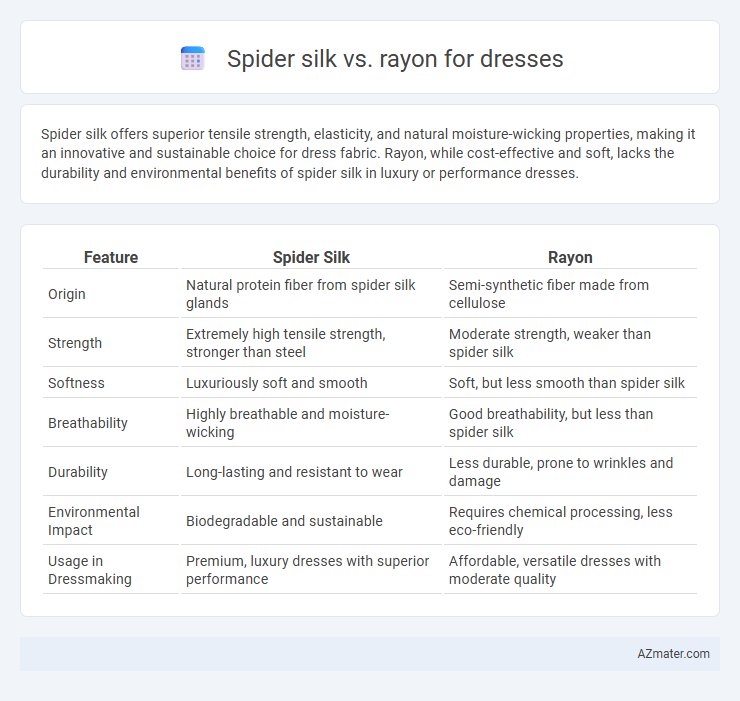 Spider silk vs. rayon for dresses

Spider silk offers superior tensile strength, elasticity, and natural moisture-wicking properties, making it an innovative and sustainable choice for dress fabric. Rayon, while cost-effective and soft, lacks the durability and environmental benefits of spider silk in luxury or performance dresses.

| Feature | Spider Silk | Rayon |
|---|---|---|
| Origin | Natural protein fiber from spider silk glands | Semi-synthetic fiber made from cellulose |
| Strength | Extremely high tensile strength, stronger than steel | Moderate strength, weaker than spider silk |
| Softness | Luxuriously soft and smooth | Soft, but less smooth than spider silk |
| Breathability | Highly breathable and moisture-wicking | Good breathability, but less than spider silk |
| Durability | Long-lasting and resistant to wear | Less durable, prone to wrinkles and damage |
| Environmental Impact | Biodegradable and sustainable | Requires chemical processing, less eco-friendly |
| Usage in Dressmaking | Premium, luxury dresses with superior performance | Affordable, versatile dresses with moderate quality |

AZmater.com