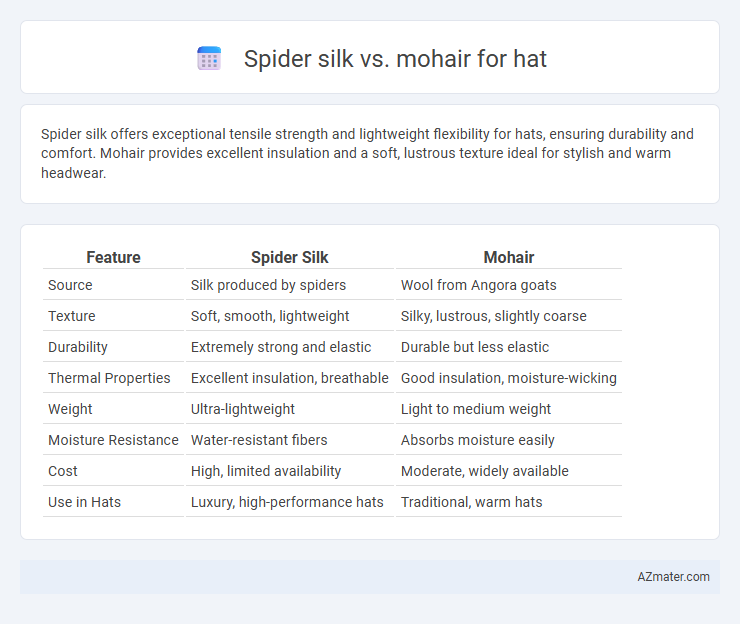 Spider silk vs. mohair for hat

Spider silk offers exceptional tensile strength and lightweight flexibility for hats, ensuring durability and comfort. Mohair provides excellent insulation and a soft, lustrous texture ideal for stylish and warm headwear.

| Feature | Spider Silk | Mohair |
|---|---|---|
| Source | Silk produced by spiders | Wool from Angora goats |
| Texture | Soft, smooth, lightweight | Silky, lustrous, slightly coarse |
| Durability | Extremely strong and elastic | Durable but less elastic |
| Thermal Properties | Excellent insulation, breathable | Good insulation, moisture-wicking |
| Weight | Ultra-lightweight | Light to medium weight |
| Moisture Resistance | Water-resistant fibers | Absorbs moisture easily |
| Cost | High, limited availability | Moderate, widely available |
| Use in Hats | Luxury, high-performance hats | Traditional, warm hats |

AZmater.com