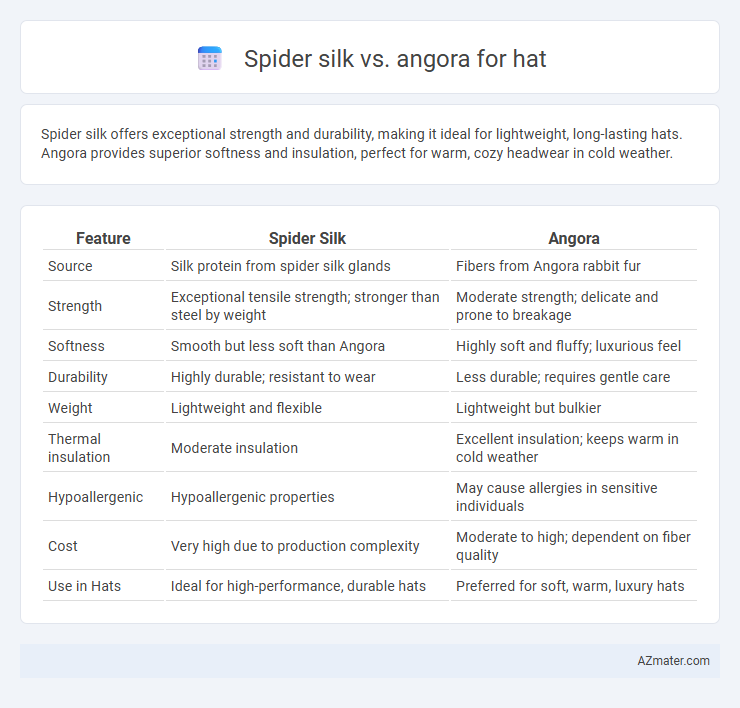 Spider silk vs. angora for hat

Spider silk offers exceptional strength and durability, making it ideal for lightweight, long-lasting hats. Angora provides superior softness and insulation, perfect for warm, cozy headwear in cold weather.

| Feature | Spider Silk | Angora |
|---|---|---|
| Source | Silk protein from spider silk glands | Fibers from Angora rabbit fur |
| Strength | Exceptional tensile strength; stronger than steel by weight | Moderate strength; delicate and prone to breakage |
| Softness | Smooth but less soft than Angora | Highly soft and fluffy; luxurious feel |
| Durability | Highly durable; resistant to wear | Less durable; requires gentle care |
| Weight | Lightweight and flexible | Lightweight but bulkier |
| Thermal insulation | Moderate insulation | Excellent insulation; keeps warm in cold weather |
| Hypoallergenic | Hypoallergenic properties | May cause allergies in sensitive individuals |
| Cost | Very high due to production complexity | Moderate to high; dependent on fiber quality |
| Use in Hats | Ideal for high-performance, durable hats | Preferred for soft, warm, luxury hats |

AZmater.com